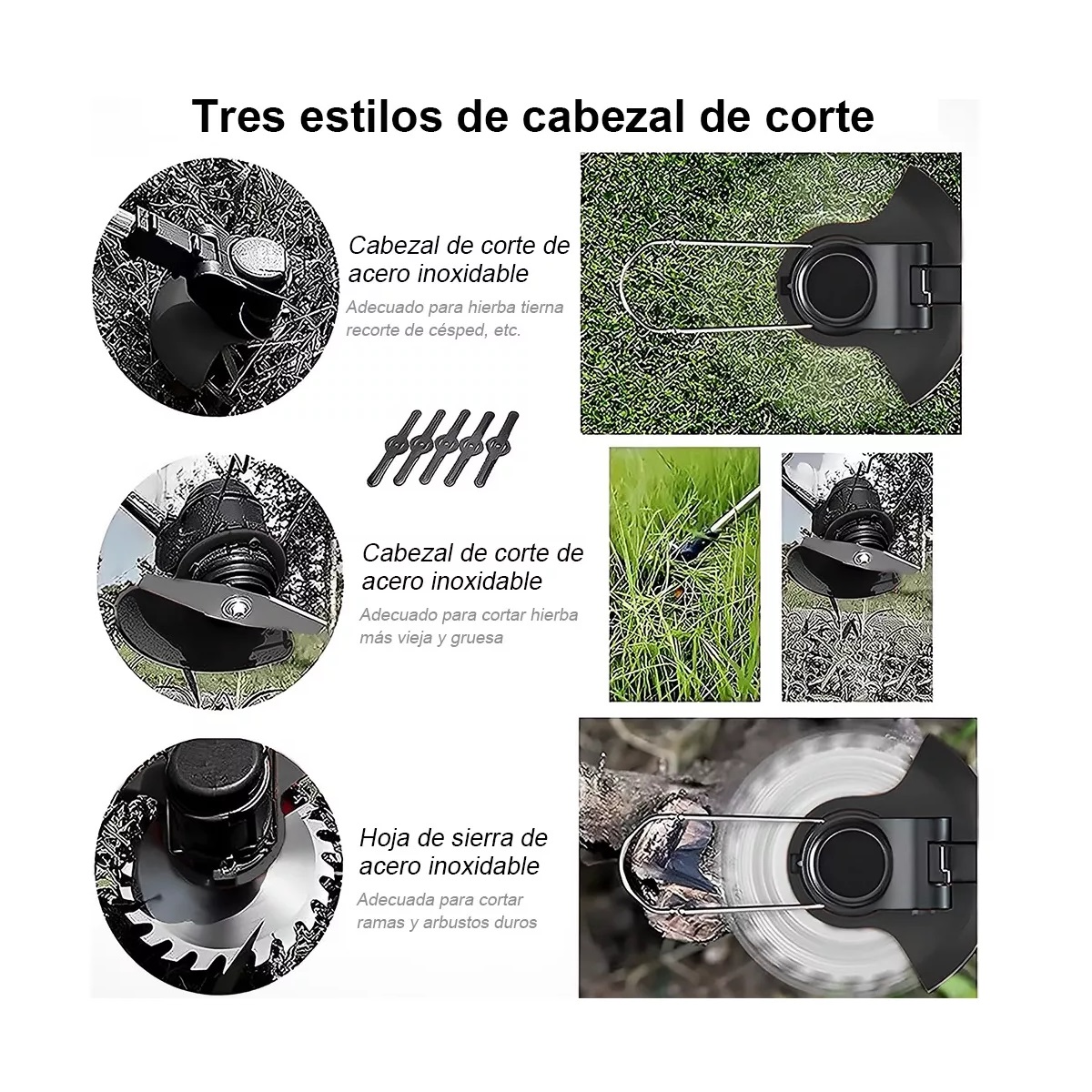 Tres estilos de cabezal de corte

Cabezal de corte de acero inoxidable
Adecuado para hierba tierna recorte de césped, etc.

Cabezal de corte de acero inoxidable
Adecuado para cortar hierba más vieja y gruesa

Hoja de sierra de acero inoxidable
Adecuada para cortar ramas y arbustos duros