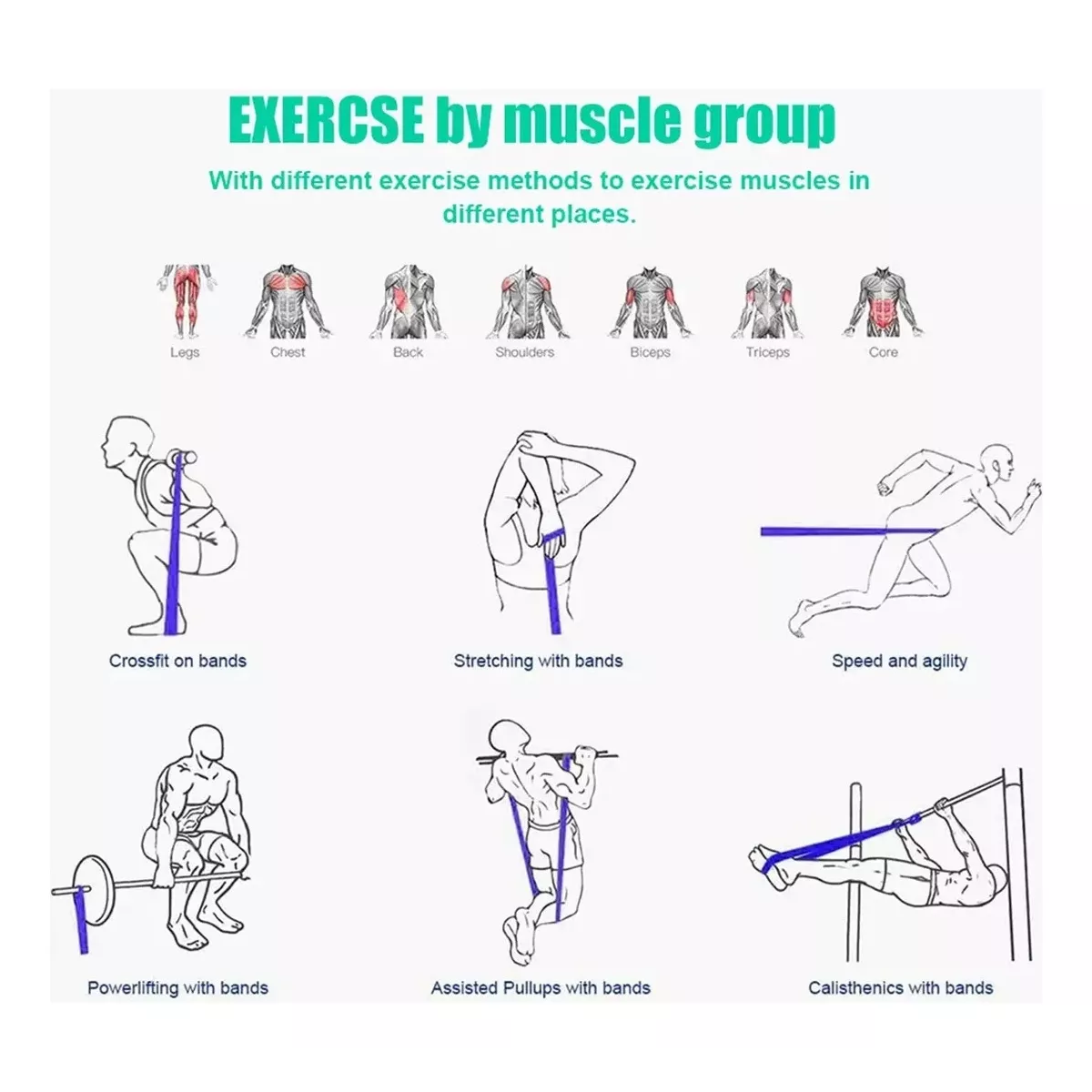 EXERCSE by muscle group

With different exercise methods to exercise muscles in different places.

Legs
Chest
Back
Shoulders
Biceps
Triceps
Core

Crossfit on bands
Stretching with bands
Speed and agility

Powerlifting with bands
Assisted Pullups with bands
Calisthenics with bands