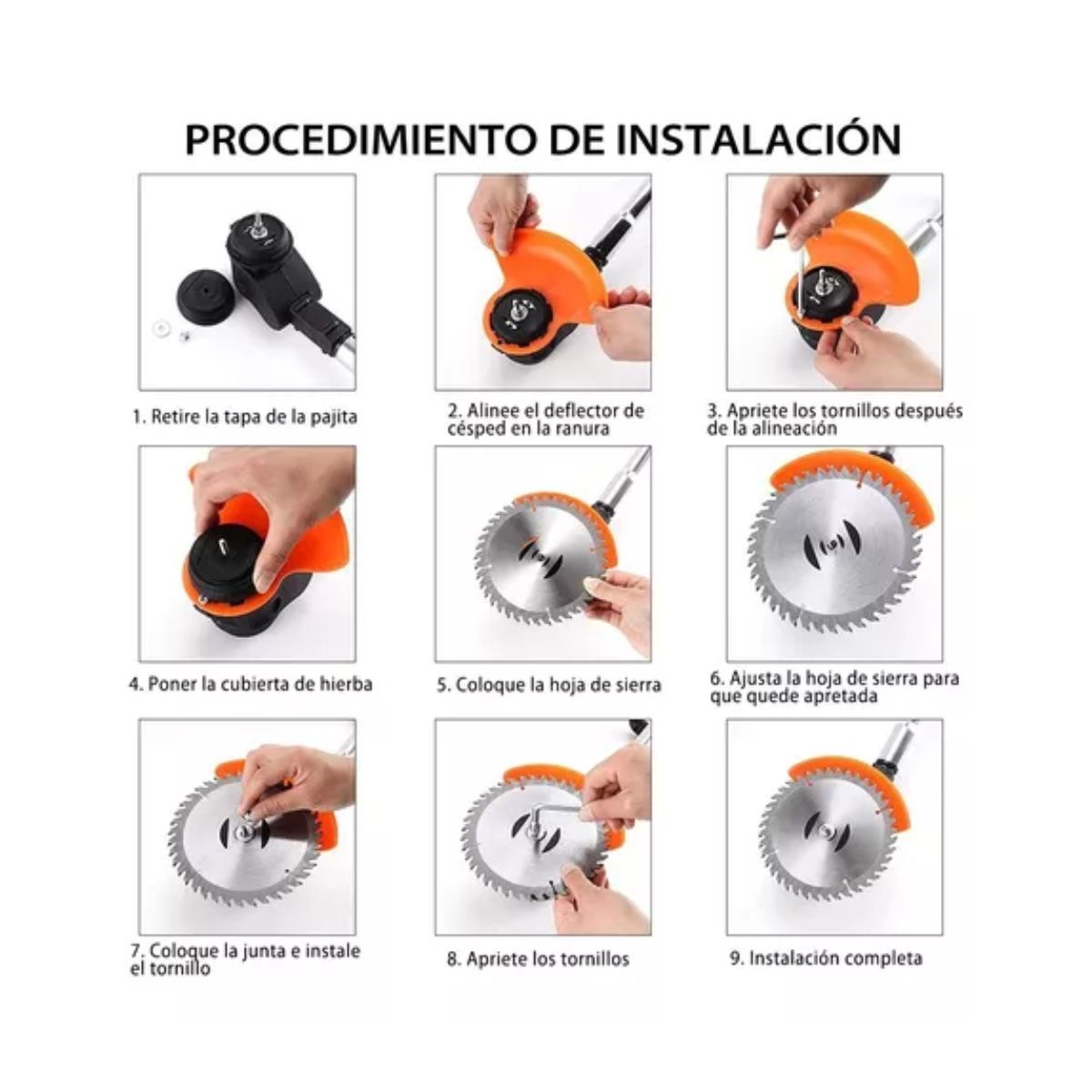 PROCEDIMIENTO DE INSTALACIÓN

1. Retire la tapa de la pajita

2. Alinee el deflector de césped en la ranura

3. Apriete los tornillos después de la alineación

4. Poner la cubierta de hierba

5. Coloque la hoja de sierra

6. Ajusta la hoja de sierra para que quede apretada

7. Coloque la junta e instale el tornillo

8. Apriete los tornillos

9. Instalación completa