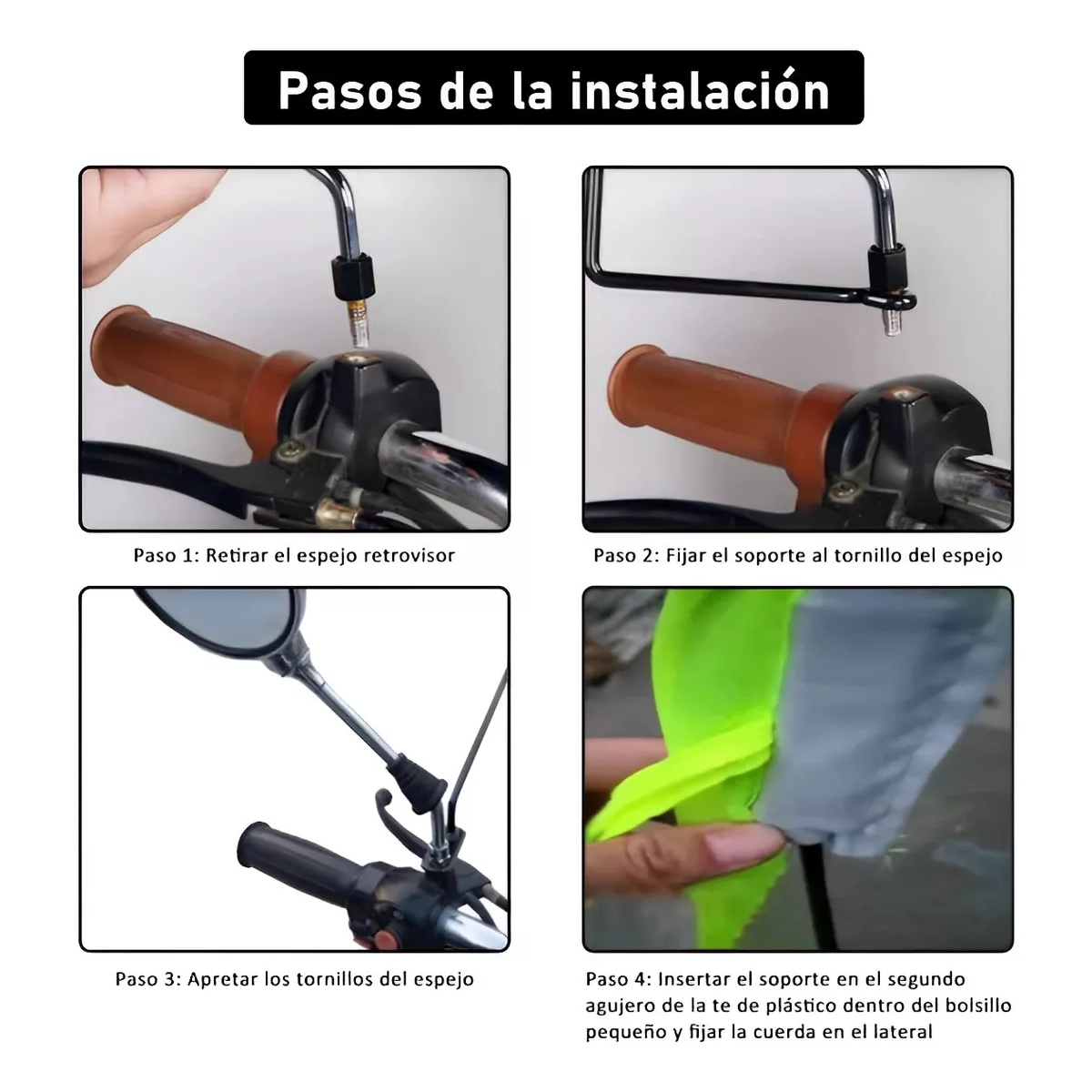 Pasos de la instalación

Paso 1: Retirar el espejo retrovisor

Paso 2: Fijar el soporte al tornillo del espejo

Paso 3: Apretar los tornillos del espejo

Paso 4: Insertar el soporte en el segundo agujero de la te de plástico dentro del bolsillo pequeño y fijar la cuerda en el lateral