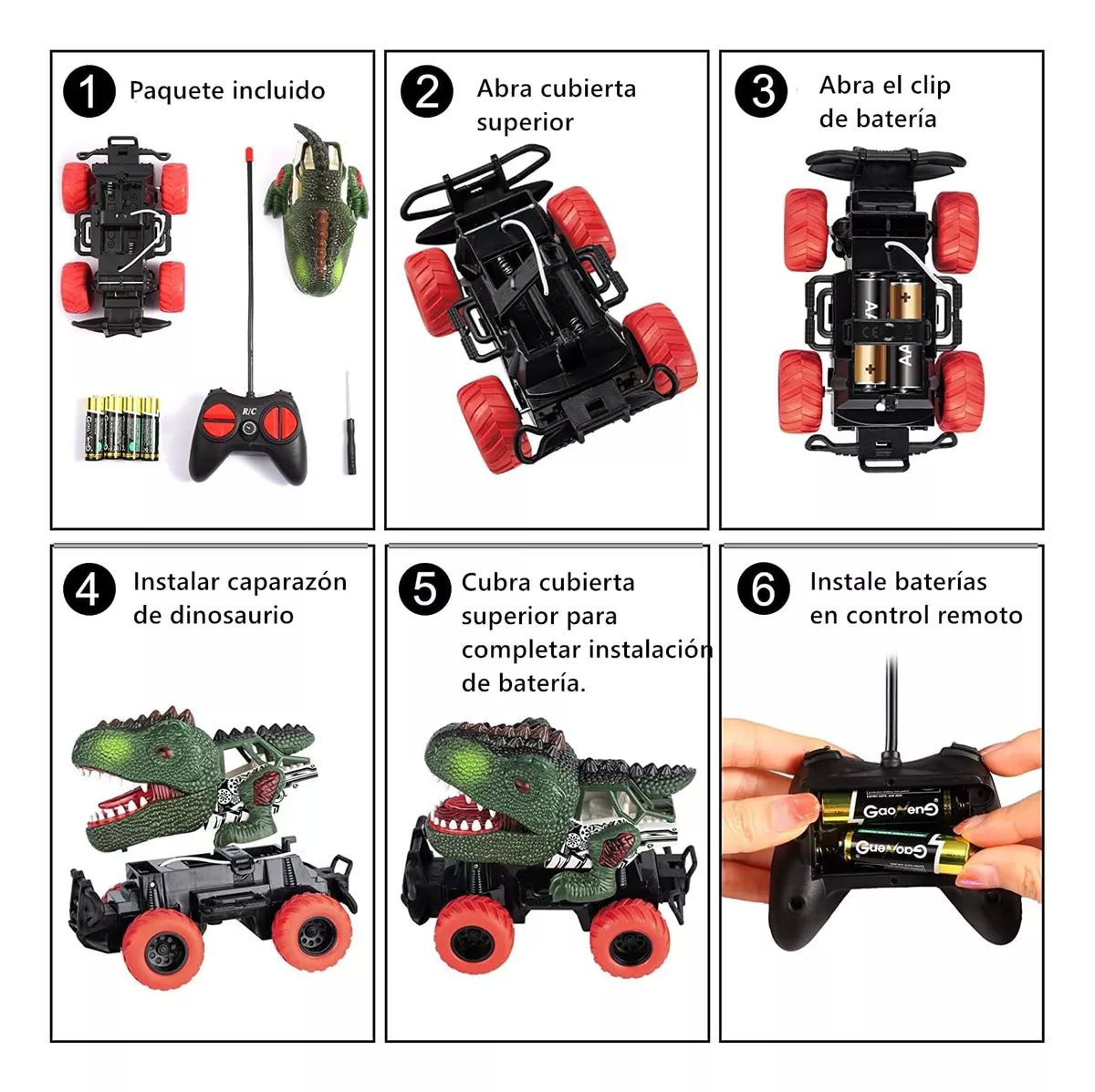 1 Paquete incluido

R/C

2 Abra cubierta superior

3 Abra el clip de batería

AA

AA

4 Instalar caparazón de dinosaurio

5 Cubra cubierta superior para completar instalación de batería.

6 Instale baterías en control remoto

GaoVenG

GaoVenG