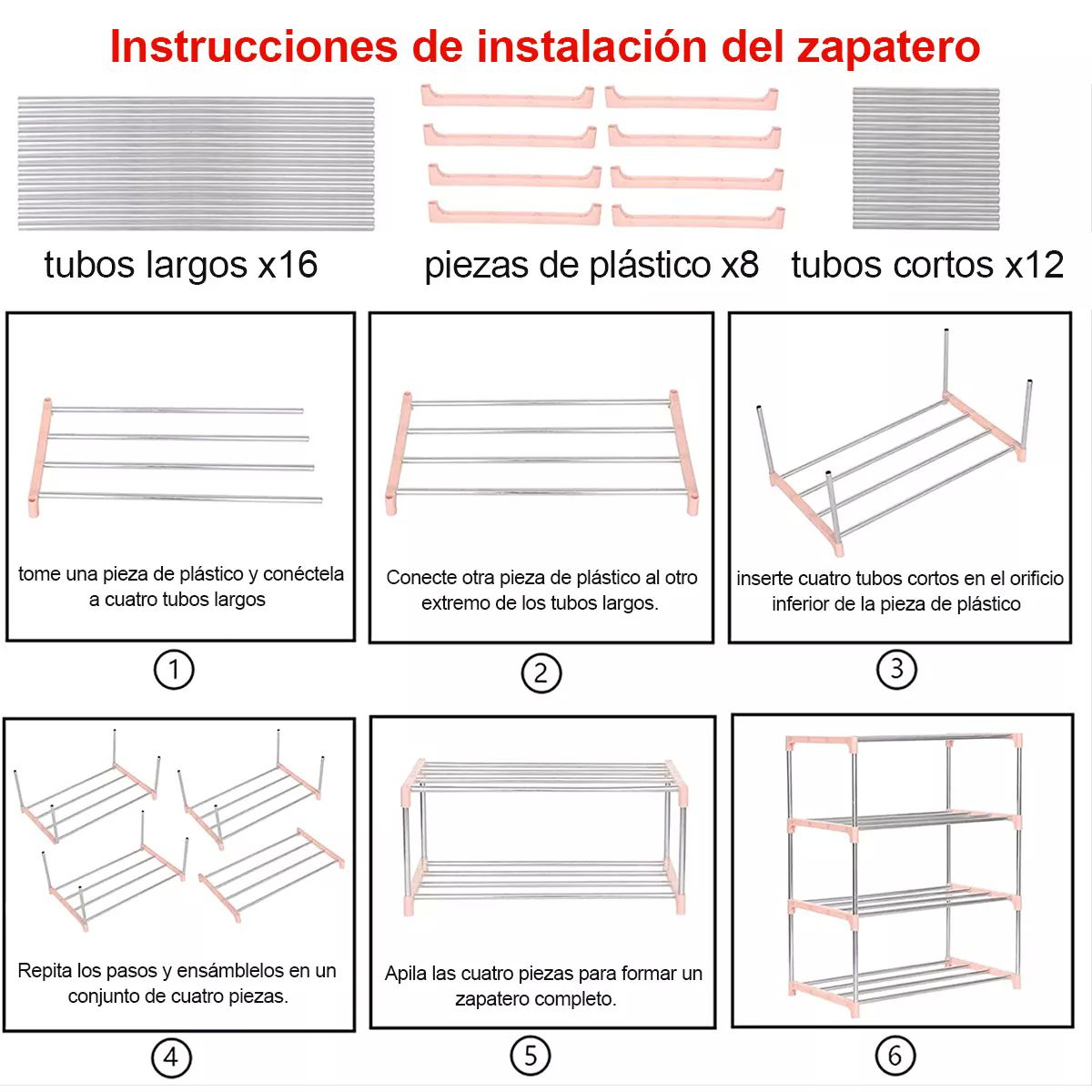 Instrucciones de instalación del zapatero

tubos largos x16

piezas de plástico x8

tubos cortos x12

tome una pieza de plástico y conéctela a cuatro tubos largos

①

Conecte otra pieza de plástico al otro extremo de los tubos largos.

②

inserte cuatro tubos cortos en el orificio inferior de la pieza de plástico

③

Repita los pasos y ensámblelos en un conjunto de cuatro piezas.

④

Apila las cuatro piezas para formar un zapatero completo.

⑤

⑥