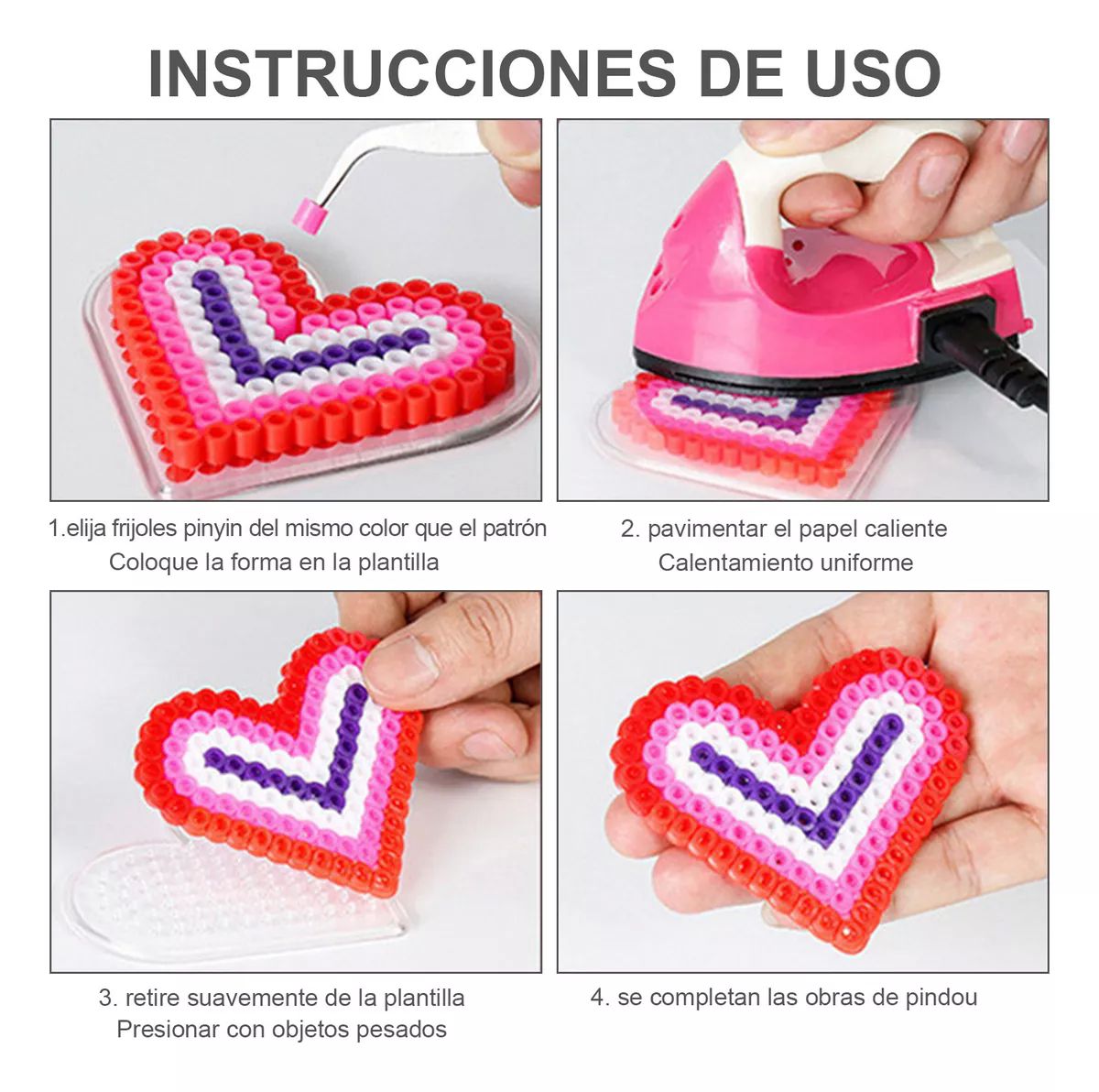 INSTRUCCIONES DE USO

1.elija frijoles pinyin del mismo color que el patrón
Coloque la forma en la plantilla

2. pavimentar el papel caliente
Calentamiento uniforme

3. retire suavemente de la plantilla
Presionar con objetos pesados

4. se completan las obras de pindou