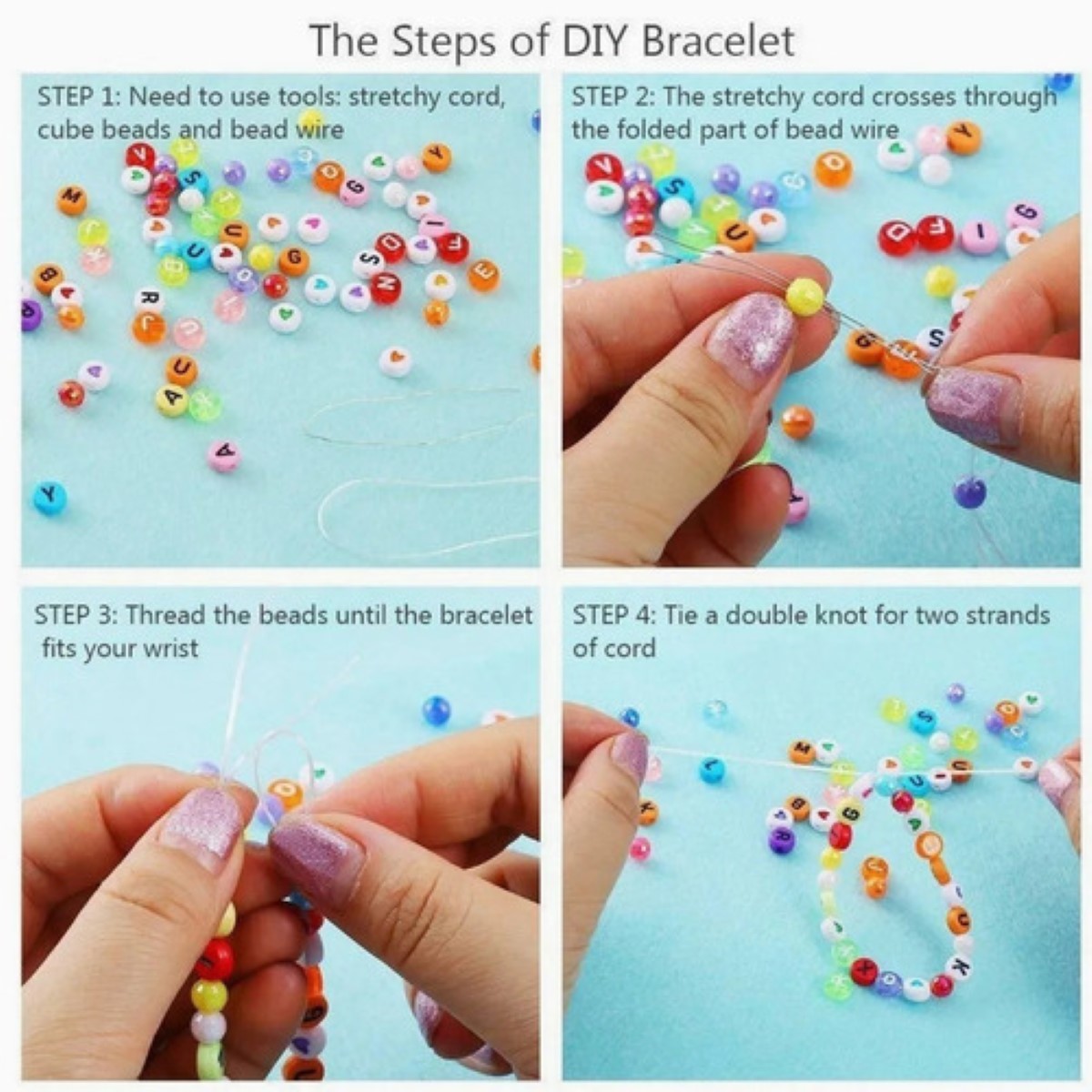 The Steps of DIY Bracelet

STEP 1: Need to use tools: stretchy cord, cube beads and bead wire

STEP 2: The stretchy cord crosses through the folded part of bead wire

STEP 3: Thread the beads until the bracelet fits your wrist

STEP 4: Tie a double knot for two strands of cord