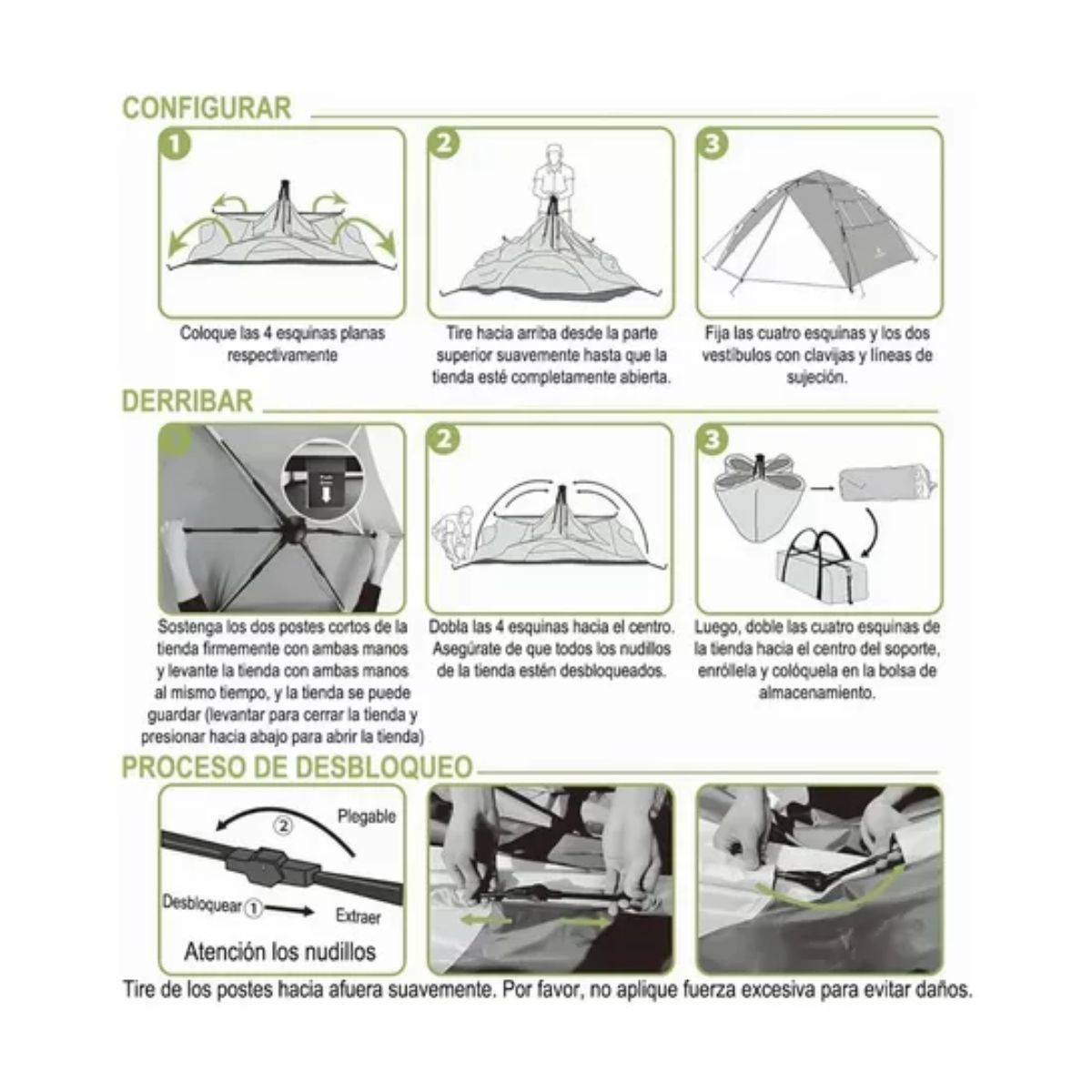 CONFIGURAR

1

Coloque las 4 esquinas planas respectivamente

2

Tire hacia arriba desde la parte superior suavemente hasta que la tienda esté completamente abierta.

3

Fija las cuatro esquinas y los dos vestíbulos con clavijas y líneas de sujeción.

DERRIBAR

1

Sostenga los dos postes cortos de la tienda firmemente con ambas manos y levante la tienda con ambas manos al mismo tiempo, y la tienda se puede guardar (levantar para cerrar la tienda y presionar hacia abajo para abrir la tienda)

2

Dobla las 4 esquinas hacia el centro. Asegúrate de que todos los nudillos de la tienda estén desbloqueados.

3

Luego, doble las cuatro esquinas de la tienda hacia el centro del soporte, enróllela y colóquela en la bolsa de almacenamiento.

PROCESO DE DESBLOQUEO

② Plegable

Desbloquear ① Extraer

Atención los nudillos

Tire de los postes hacia afuera suavemente. Por favor, no aplique fuerza excesiva para evitar daños.