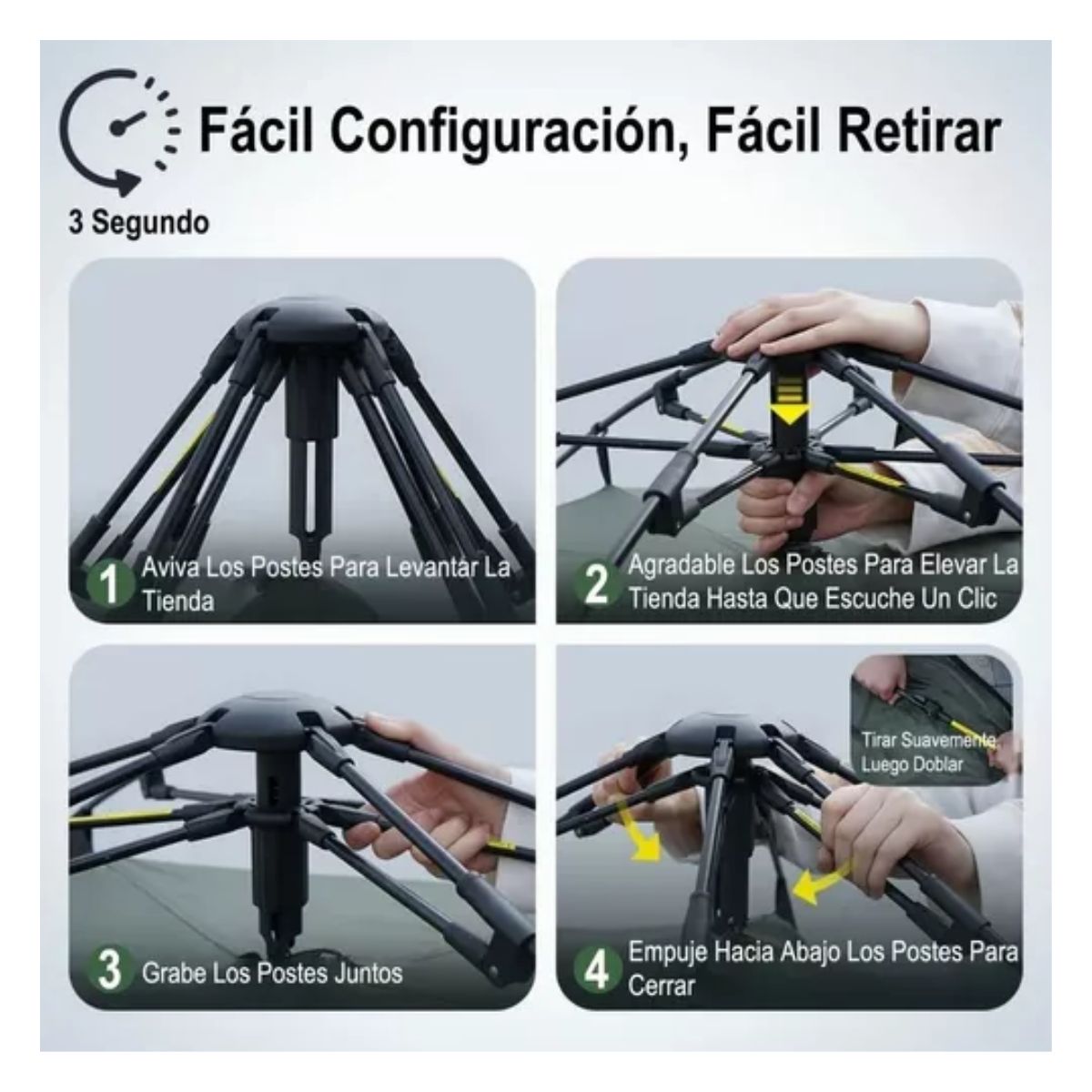 Fácil Configuración, Fácil Retirar

3 Segundo

1 Aviva Los Postes Para Levantar La Tienda

2 Agradable Los Postes Para Elevar La Tienda Hasta Que Escuche Un Clic

3 Grabe Los Postes Juntos

Tirar Suavemente, Luego Doblar

4 Empuje Hacia Abajo Los Postes Para Cerrar