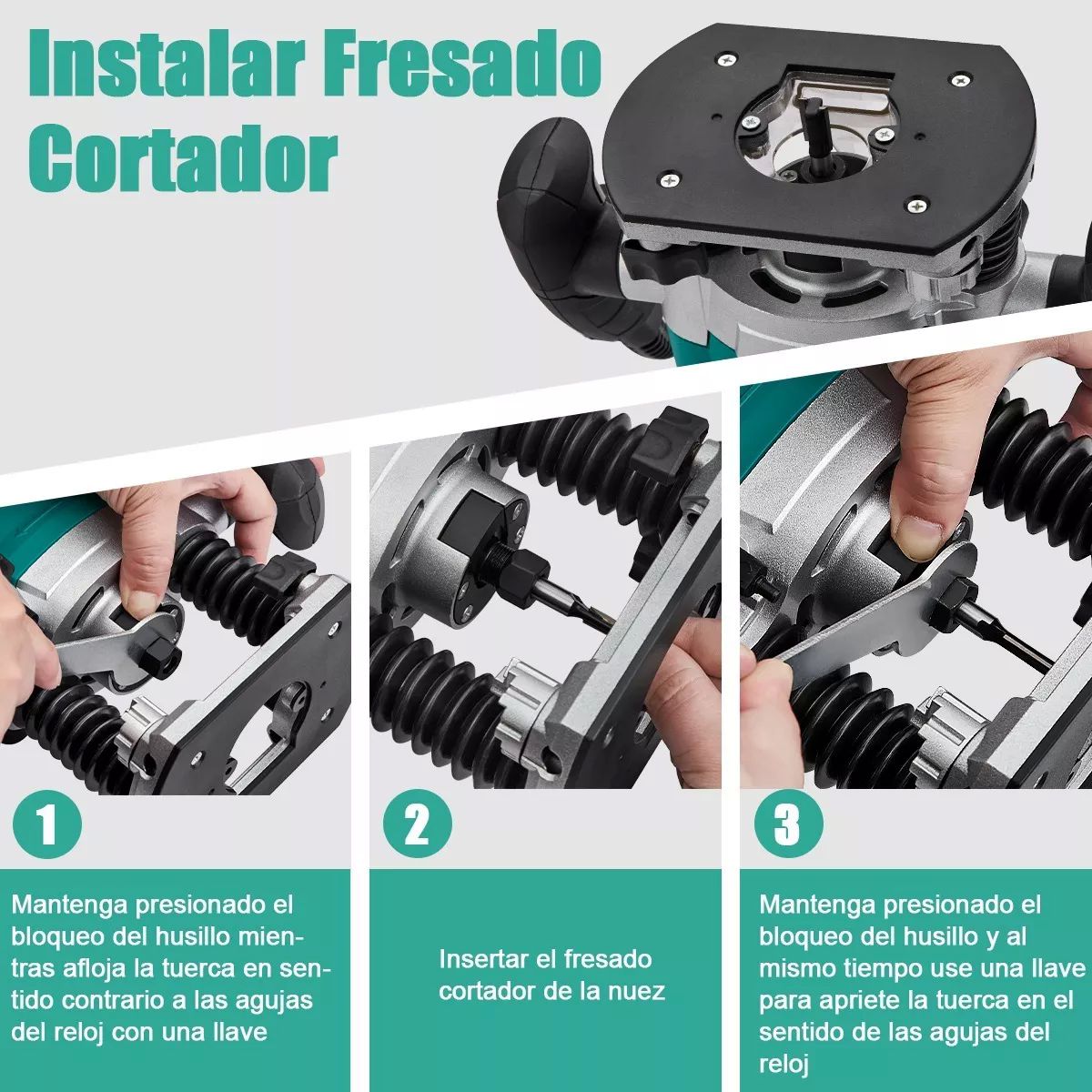 Instalar Fresado Cortador

1

Mantenga presionado el bloqueo del husillo mientras afloja la tuerca en sentido contrario a las agujas del reloj con una llave

2

Insertar el fresado cortador de la nuez

3

Mantenga presionado el bloqueo del husillo y al mismo tiempo use una llave para apriete la tuerca en el sentido de las agujas del reloj