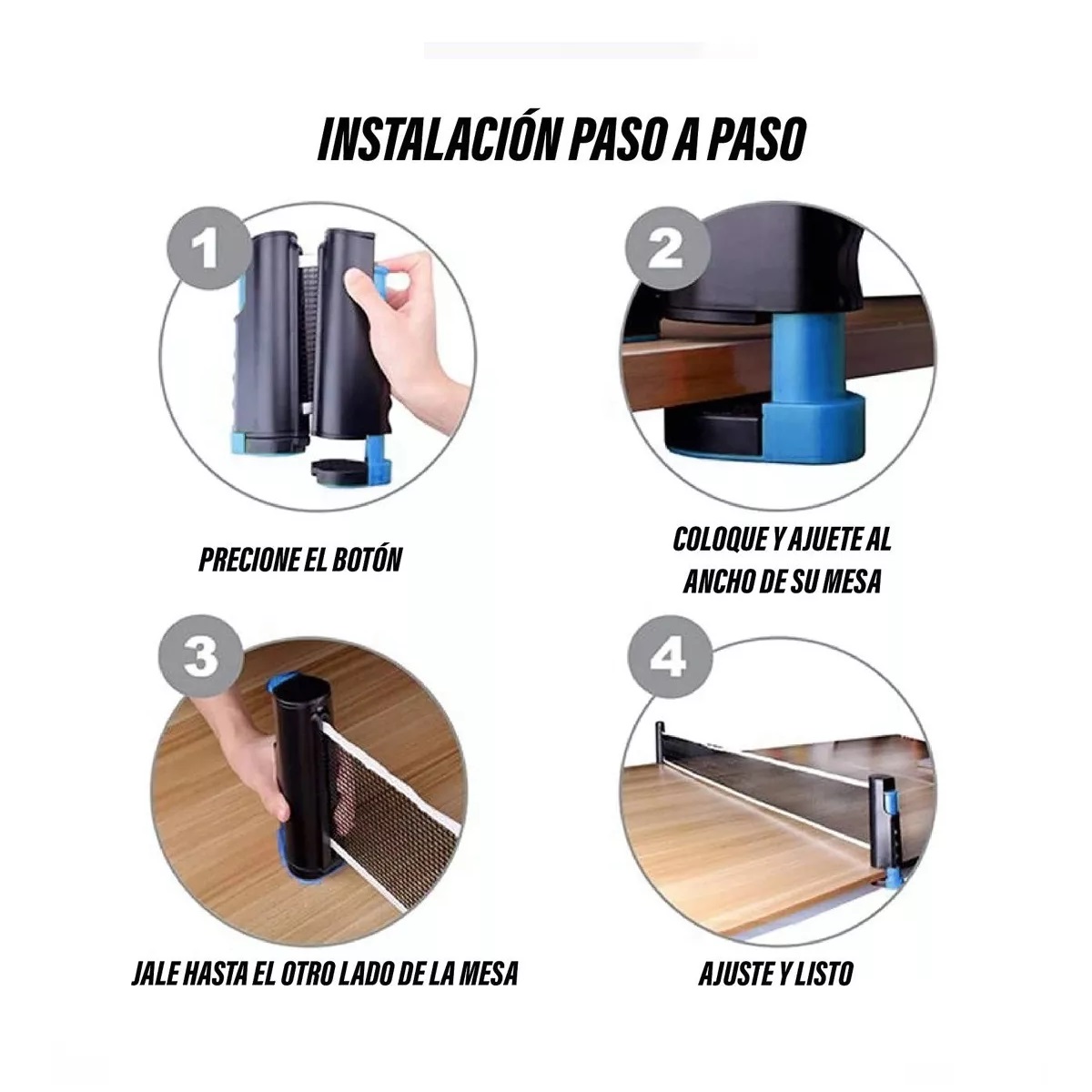 INSTALACIÓN PASO A PASO

1

PRECIONE EL BOTÓN

2

COLOQUE Y AJUETE AL ANCHO DE SU MESA

3

JALE HASTA EL OTRO LADO DE LA MESA

4

AJUSTE Y LISTO