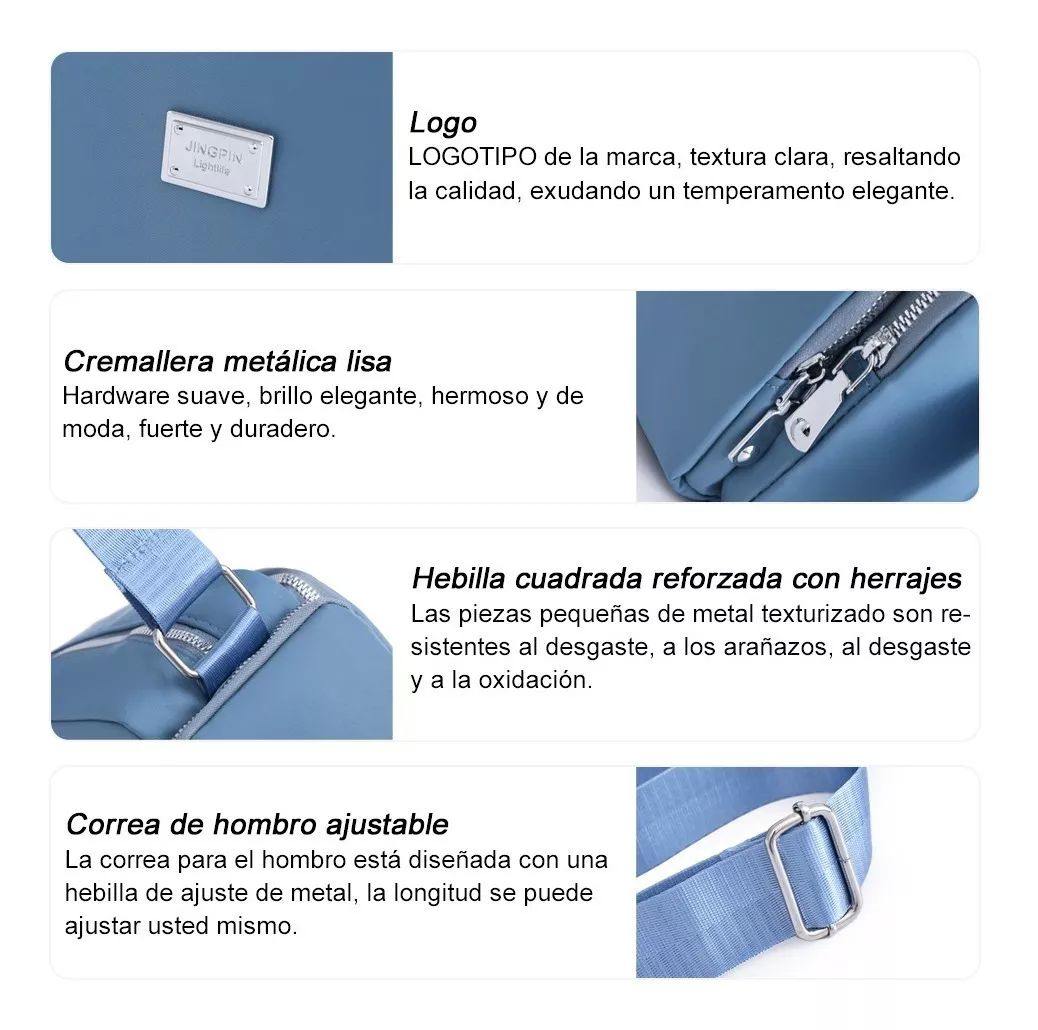 JINGPIN
Lightlife

Logo
LOGOTIPO de la marca, textura clara, resaltando la calidad, exudando un temperamento elegante.

Cremallera metálica lisa
Hardware suave, brillo elegante, hermoso y de moda, fuerte y duradero.

Hebilla cuadrada reforzada con herrajes
Las piezas pequeñas de metal texturizado son resistentes al desgaste, a los arañazos, al desgaste y a la oxidación.

Correa de hombro ajustable
La correa para el hombro está diseñada con una hebilla de ajuste de metal, la longitud se puede ajustar usted mismo.