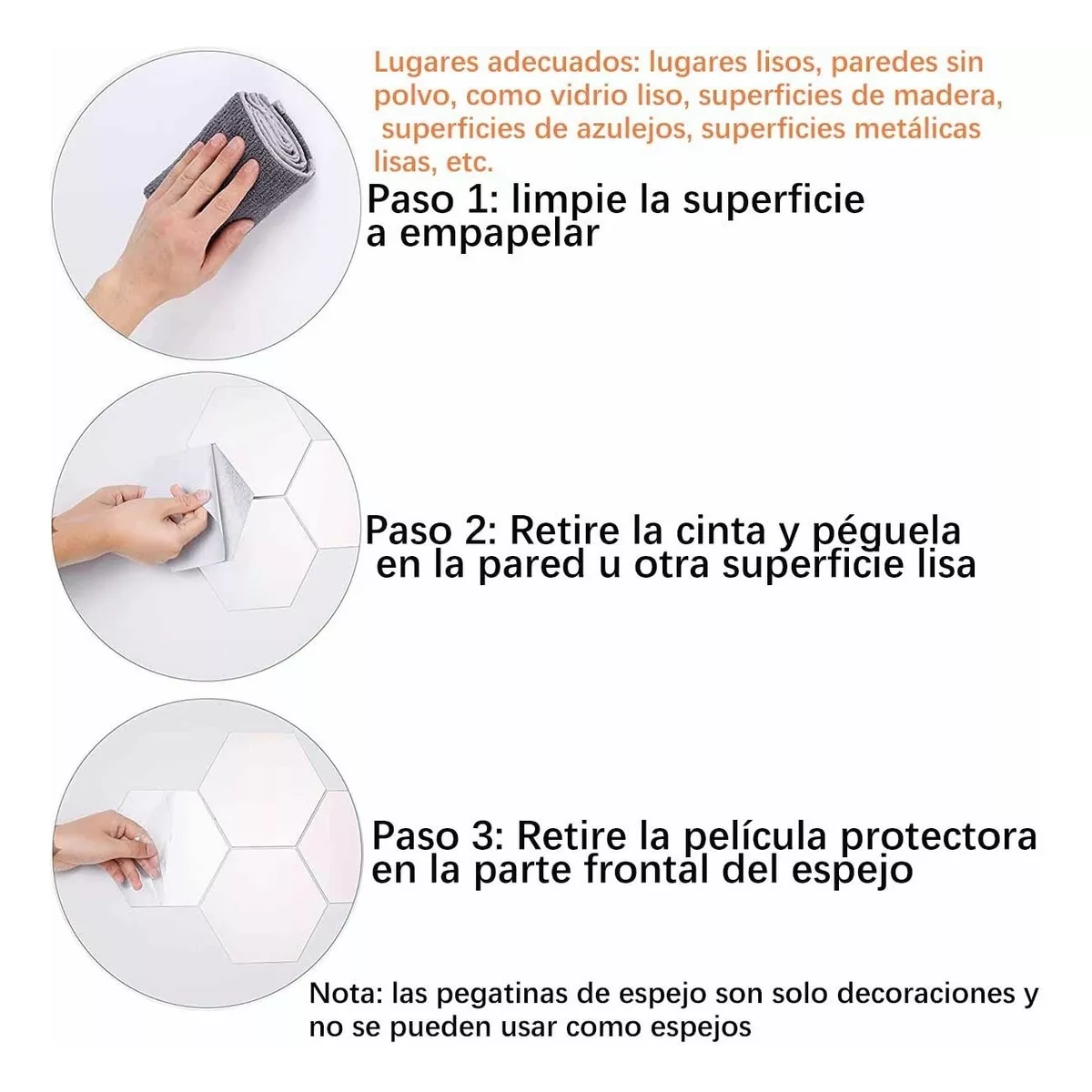 Lugares adecuados: lugares lisos, paredes sin polvo, como vidrio liso, superficies de madera, superficies de azulejos, superficies metálicas lisas, etc.

Paso 1: limpie la superficie a empapelar

Paso 2: Retire la cinta y péguela en la pared u otra superficie lisa

Paso 3: Retire la película protectora en la parte frontal del espejo

Nota: las pegatinas de espejo son solo decoraciones y no se pueden usar como espejos