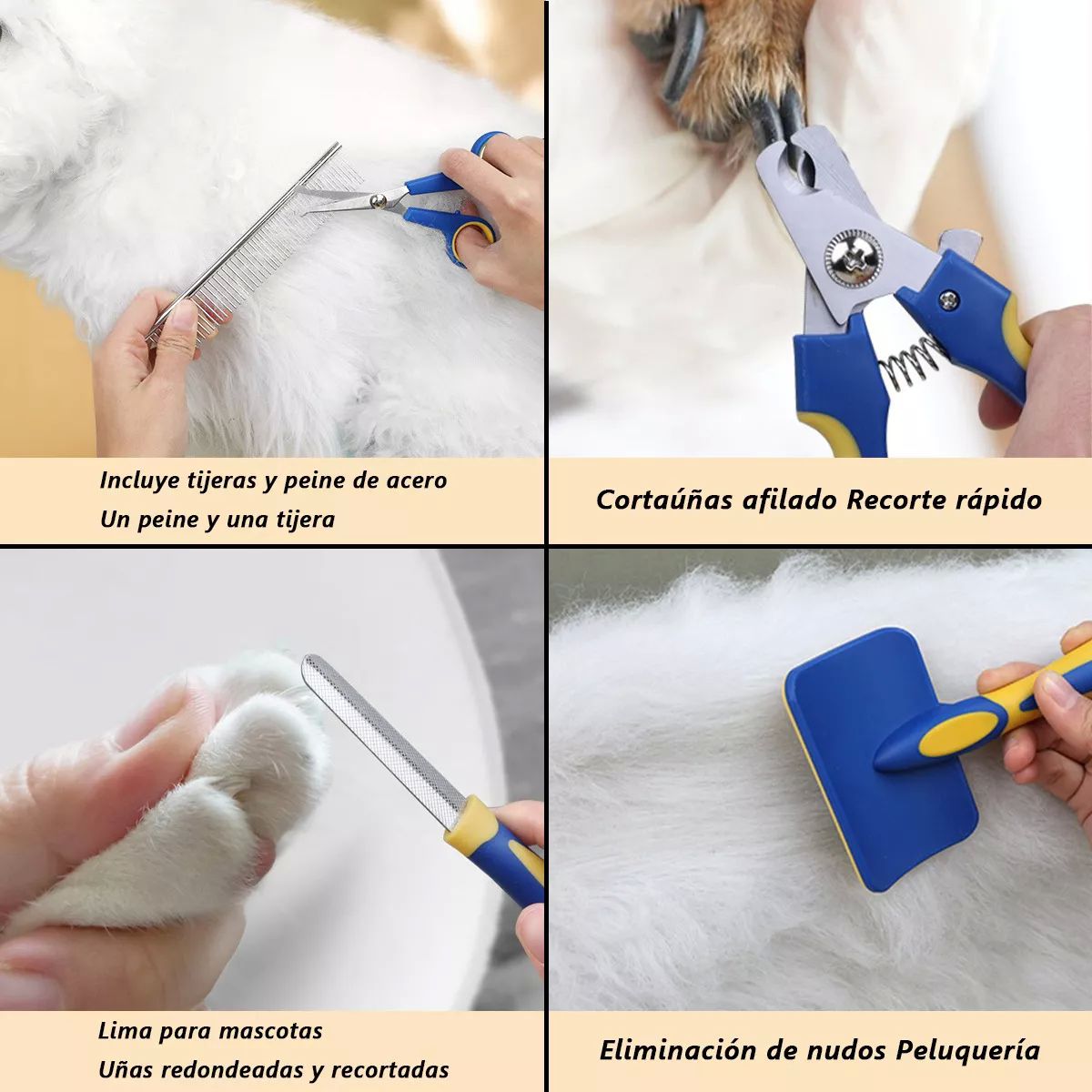 Incluye tijeras y peine de acero
Un peine y una tijera

Cortaúñas afilado Recorte rápido

Lima para mascotas
Uñas redondeadas y recortadas

Eliminación de nudos Peluquería