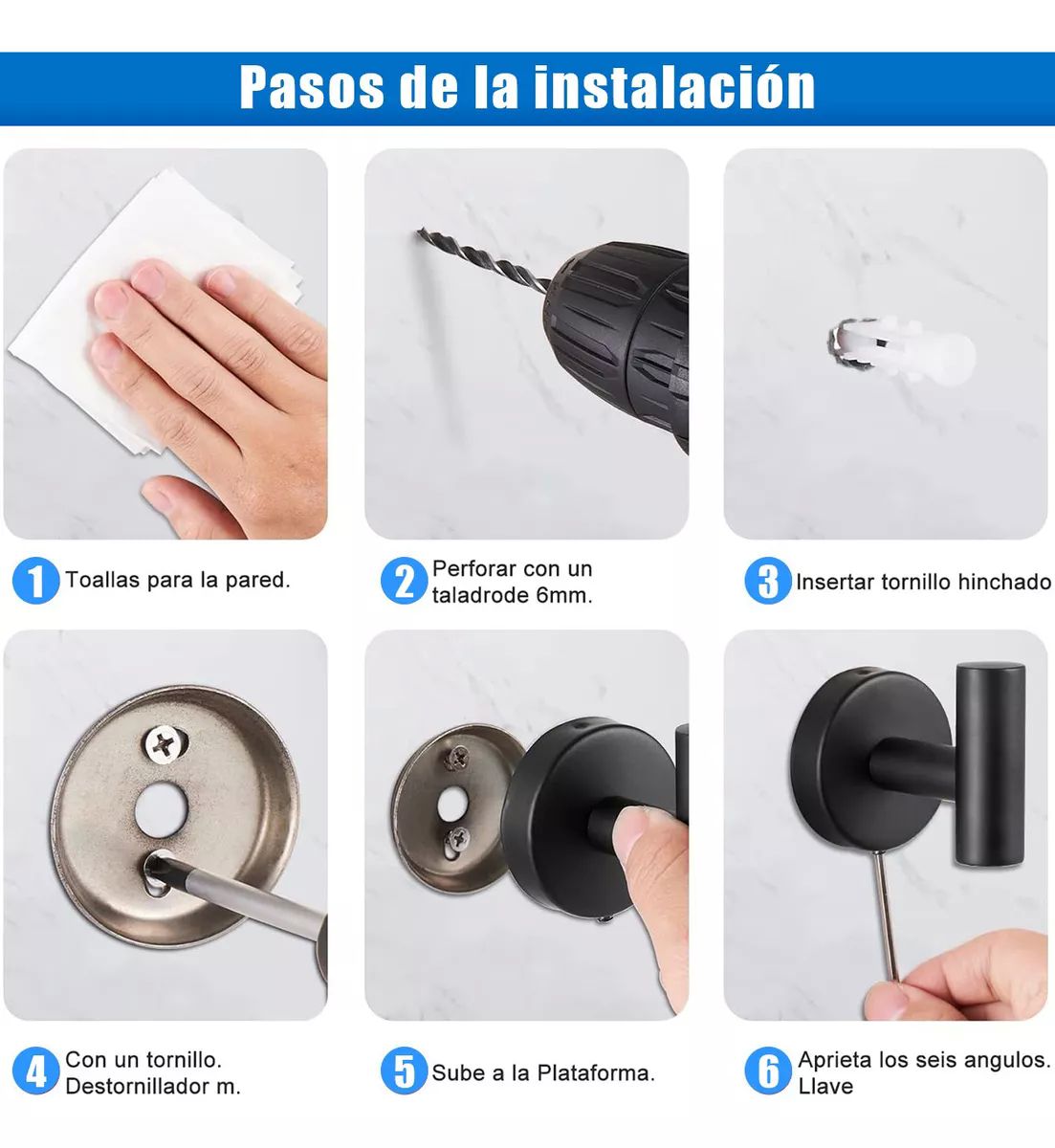 Pasos de la instalación

1 Toallas para la pared.

2 Perforar con un taladrode 6mm.

3 Insertar tornillo hinchado

4 Con un tornillo. Destornillador m.

5 Sube a la Plataforma.

6 Aprieta los seis angulos. Llave