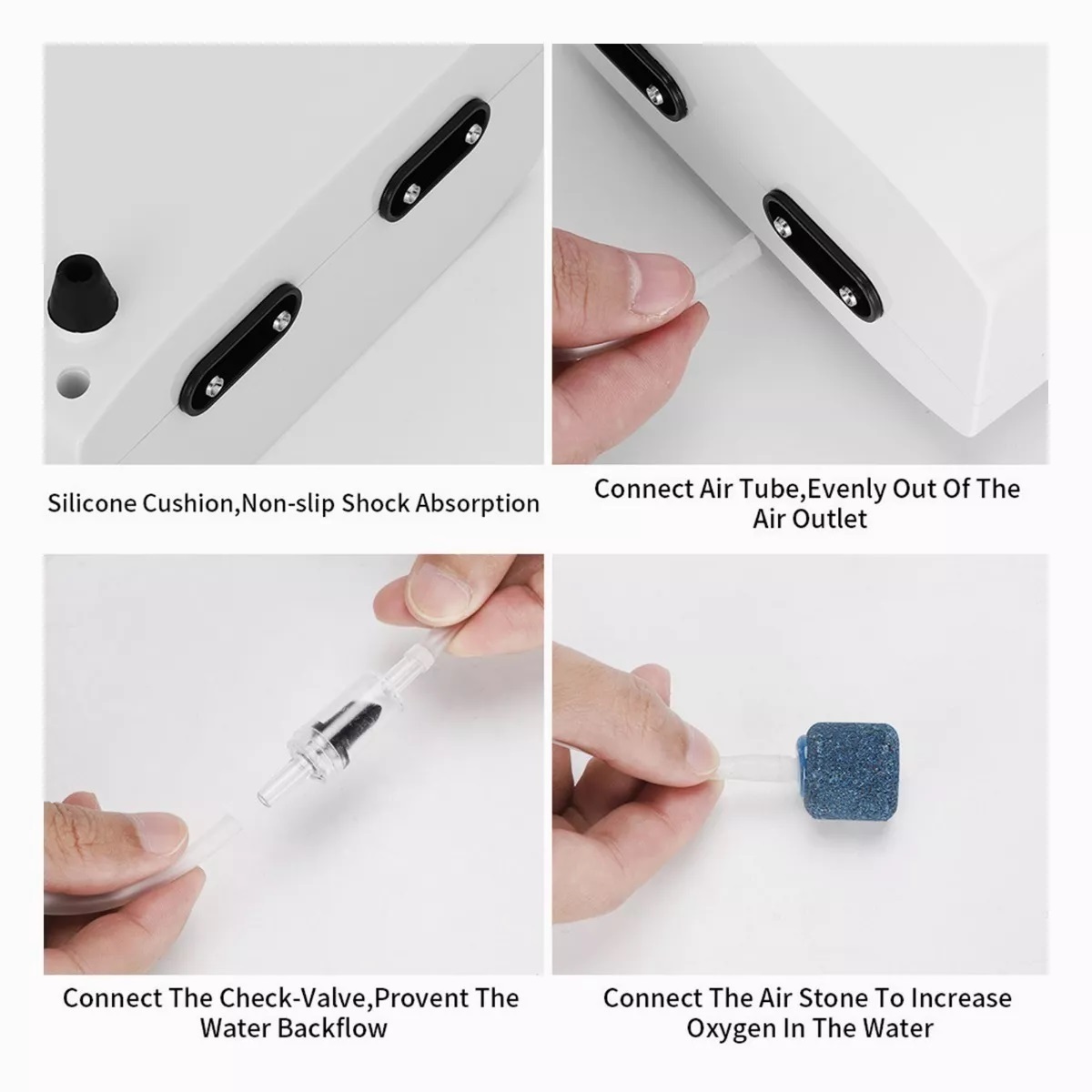 Silicone Cushion,Non-slip Shock Absorption

Connect Air Tube,Evenly Out Of The Air Outlet

Connect The Check-Valve,Provent The Water Backflow

Connect The Air Stone To Increase Oxygen In The Water