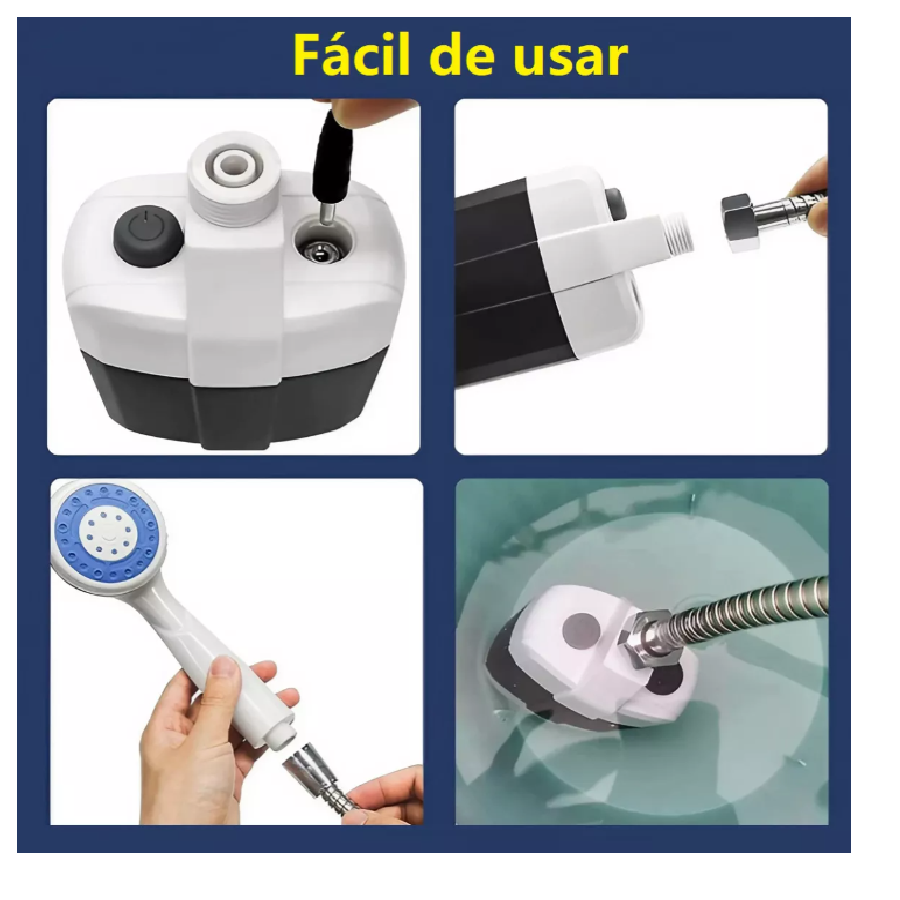 Fácil de usar