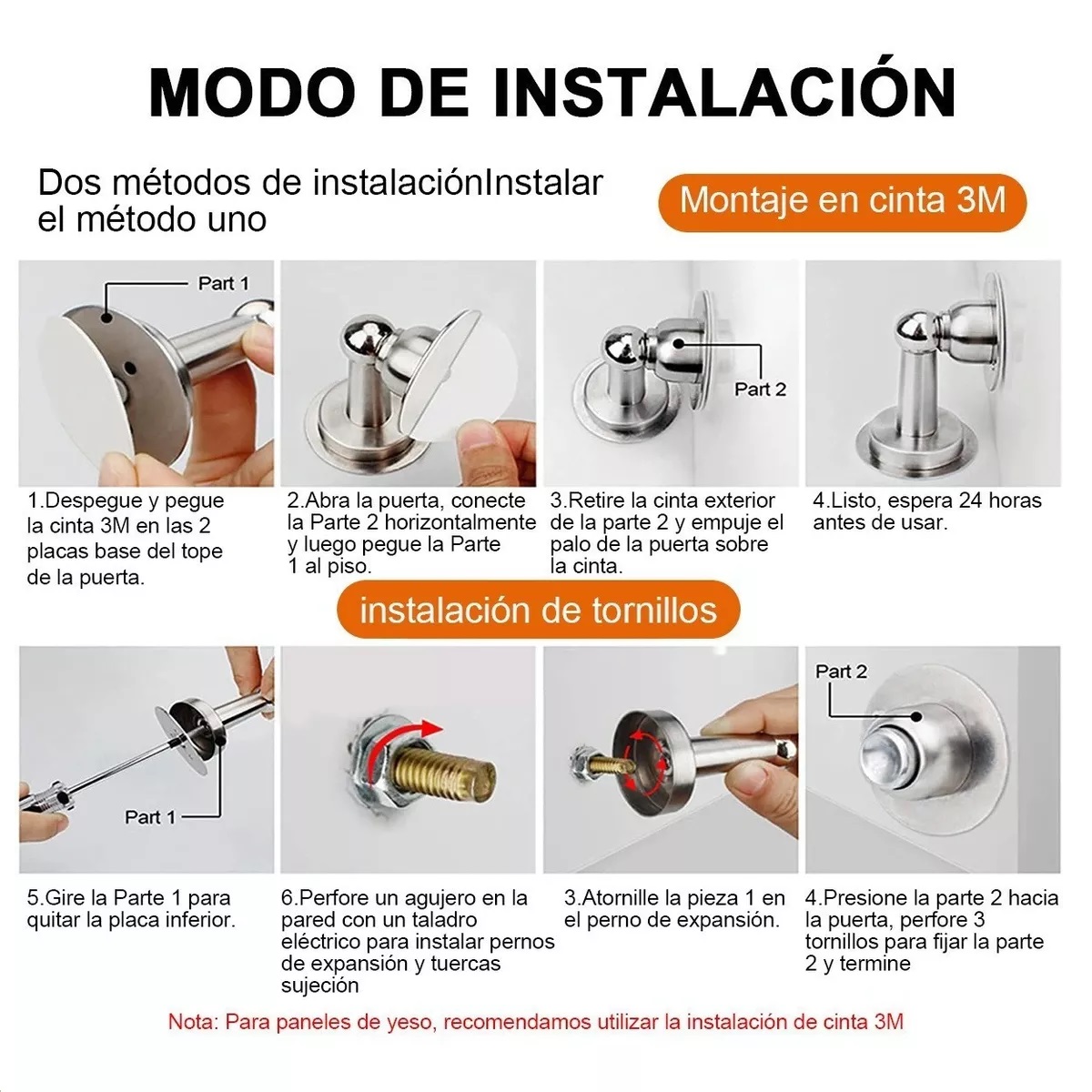 MODO DE INSTALACIÓN

Dos métodos de instalaciónInstalar el método uno

Montaje en cinta 3M

Part 1

Part 2

1.Despegue y pegue la cinta 3M en las 2 placas base del tope de la puerta.

2.Abra la puerta, conecte la Parte 2 horizontalmente y luego pegue la Parte 1 al piso.

3.Retire la cinta exterior de la parte 2 y empuje el palo de la puerta sobre la cinta.

4.Listo, espera 24 horas antes de usar.

instalación de tornillos

Part 1

Part 2

5.Gire la Parte 1 para quitar la placa inferior.

6.Perfore un agujero en la pared con un taladro eléctrico para instalar pernos de expansión y tuercas sujeción

3.Atornille la pieza 1 en el perno de expansión.

4.Presione la parte 2 hacia la puerta, perfore 3 tornillos para fijar la parte 2 y termine

Nota: Para paneles de yeso, recomendamos utilizar la instalación de cinta 3M