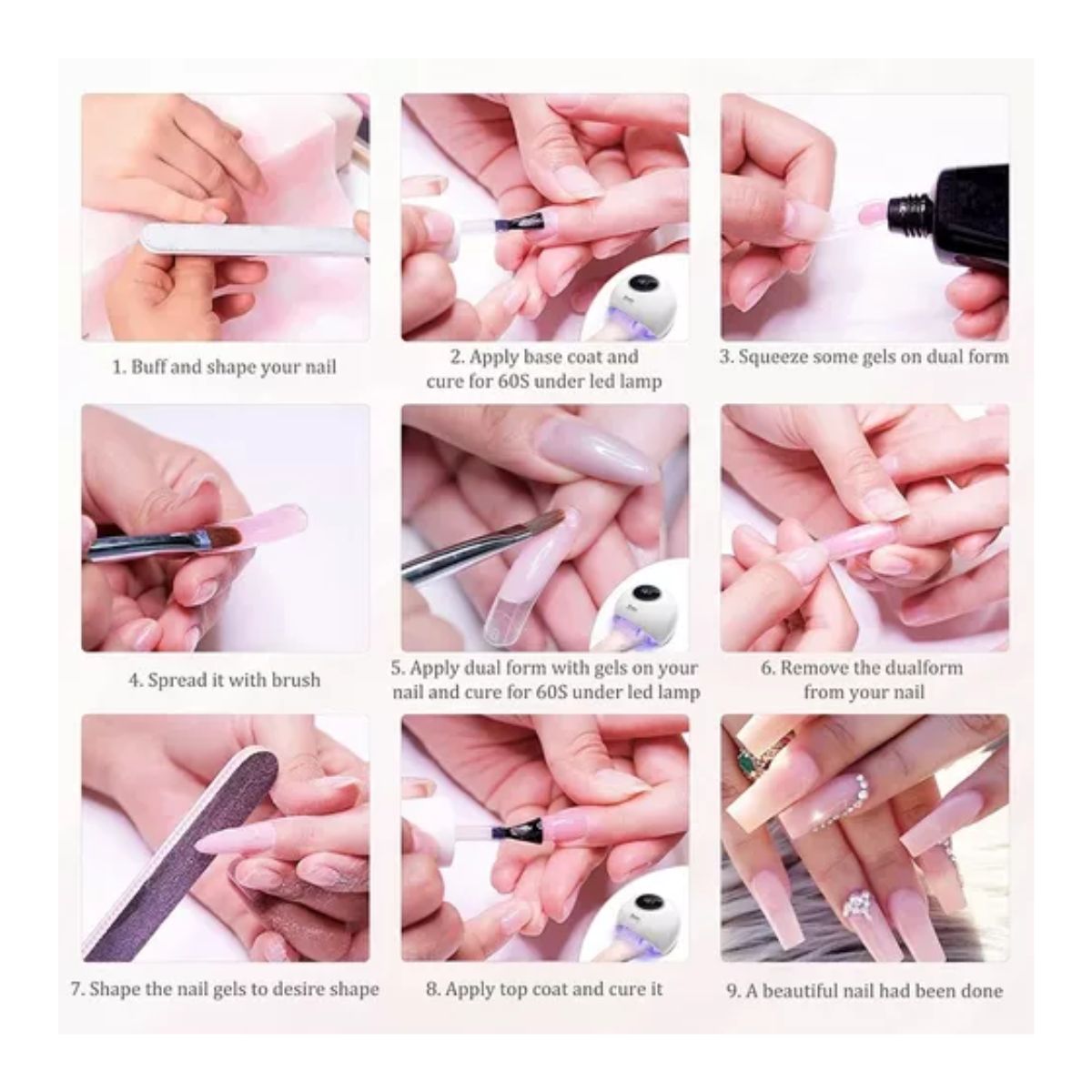 1. Buff and shape your nail

2. Apply base coat and cure for 60S under led lamp

3. Squeeze some gels on dual form

4. Spread it with brush

5. Apply dual form with gels on your nail and cure for 60S under led lamp

6. Remove the dualform from your nail

7. Shape the nail gels to desire shape

8. Apply top coat and cure it

9. A beautiful nail had been done