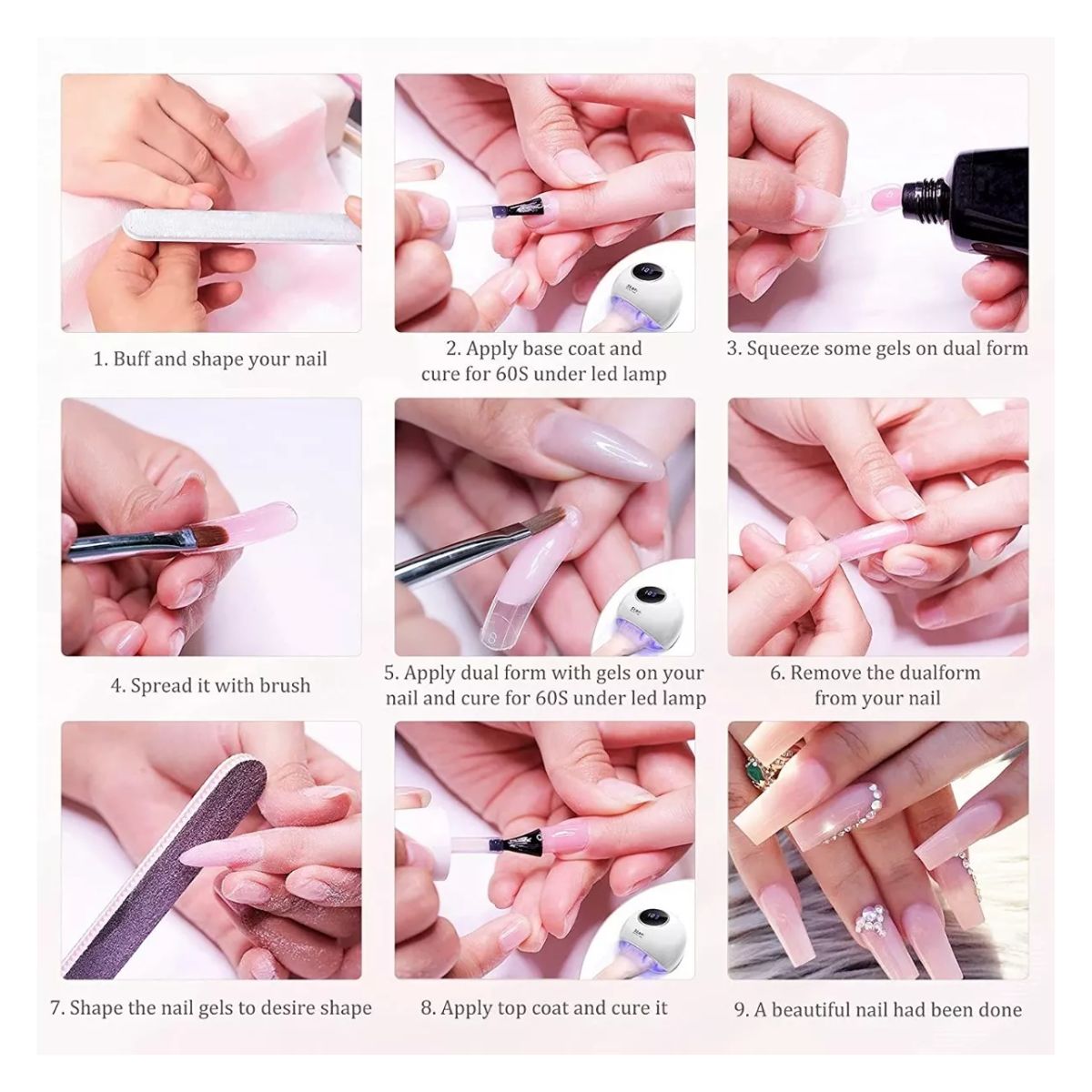 1. Buff and shape your nail

2. Apply base coat and cure for 60S under led lamp

3. Squeeze some gels on dual form

4. Spread it with brush

5. Apply dual form with gels on your nail and cure for 60S under led lamp

6. Remove the dualform from your nail

7. Shape the nail gels to desire shape

8. Apply top coat and cure it

9. A beautiful nail had been done