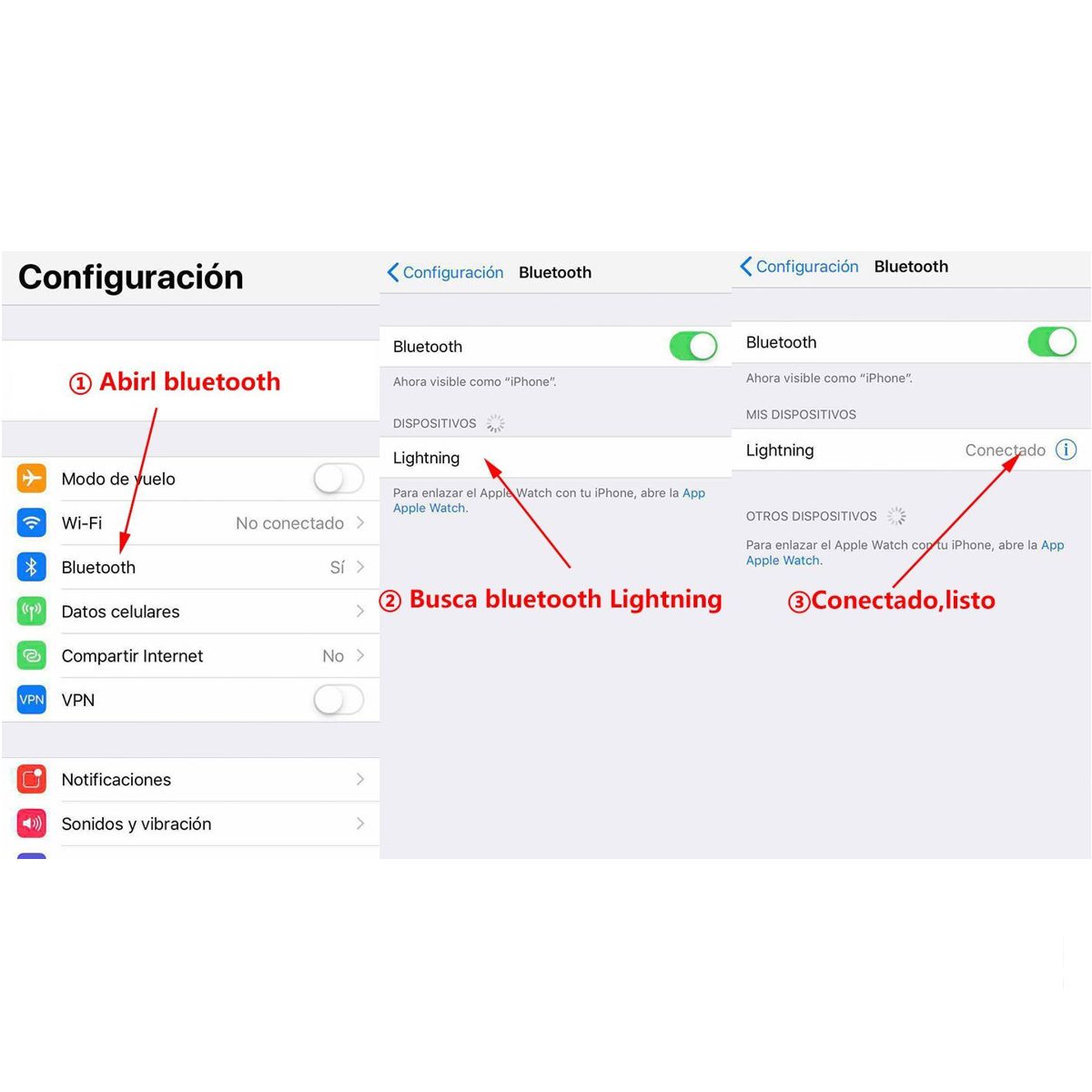 Configuración

① Abirl bluetooth

Modo de vuelo

Wi-Fi No conectado

Bluetooth Sí

Datos celulares

Compartir Internet No

VPN VPN

Notificaciones

Sonidos y vibración

Configuración Bluetooth

Bluetooth

Ahora visible como "iPhone".

DISPOSITIVOS

Lightning

Para enlazar el Apple Watch con tu iPhone, abre la App Apple Watch.

② Busca bluetooth Lightning

Configuración Bluetooth

Bluetooth

Ahora visible como "iPhone".

MIS DISPOSITIVOS

Lightning Conectado

OTROS DISPOSITIVOS

Para enlazar el Apple Watch con tu iPhone, abre la App Apple Watch.

③Conectado,listo