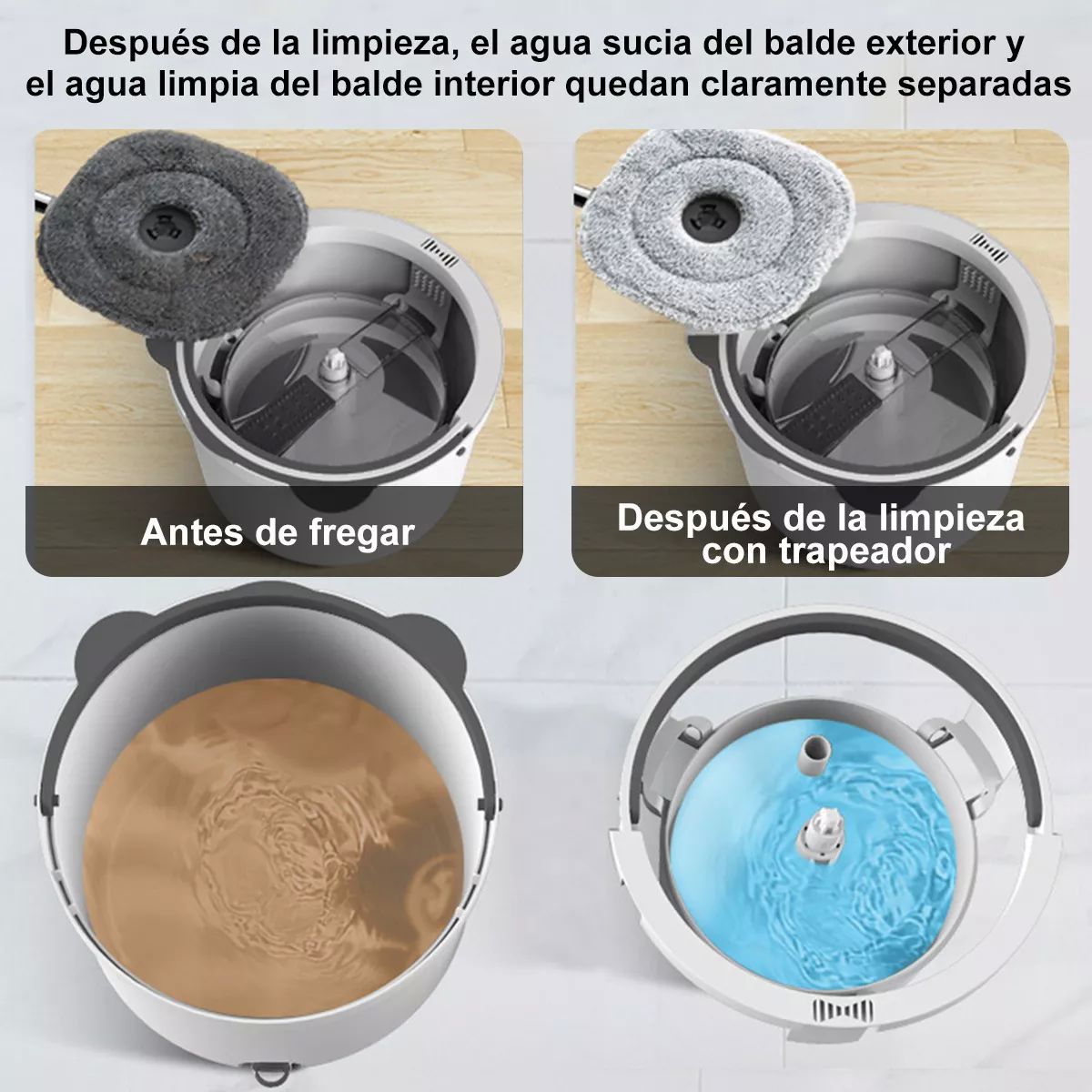 Después de la limpieza, el agua sucia del balde exterior y el agua limpia del balde interior quedan claramente separadas

Antes de fregar

Después de la limpieza con trapeador