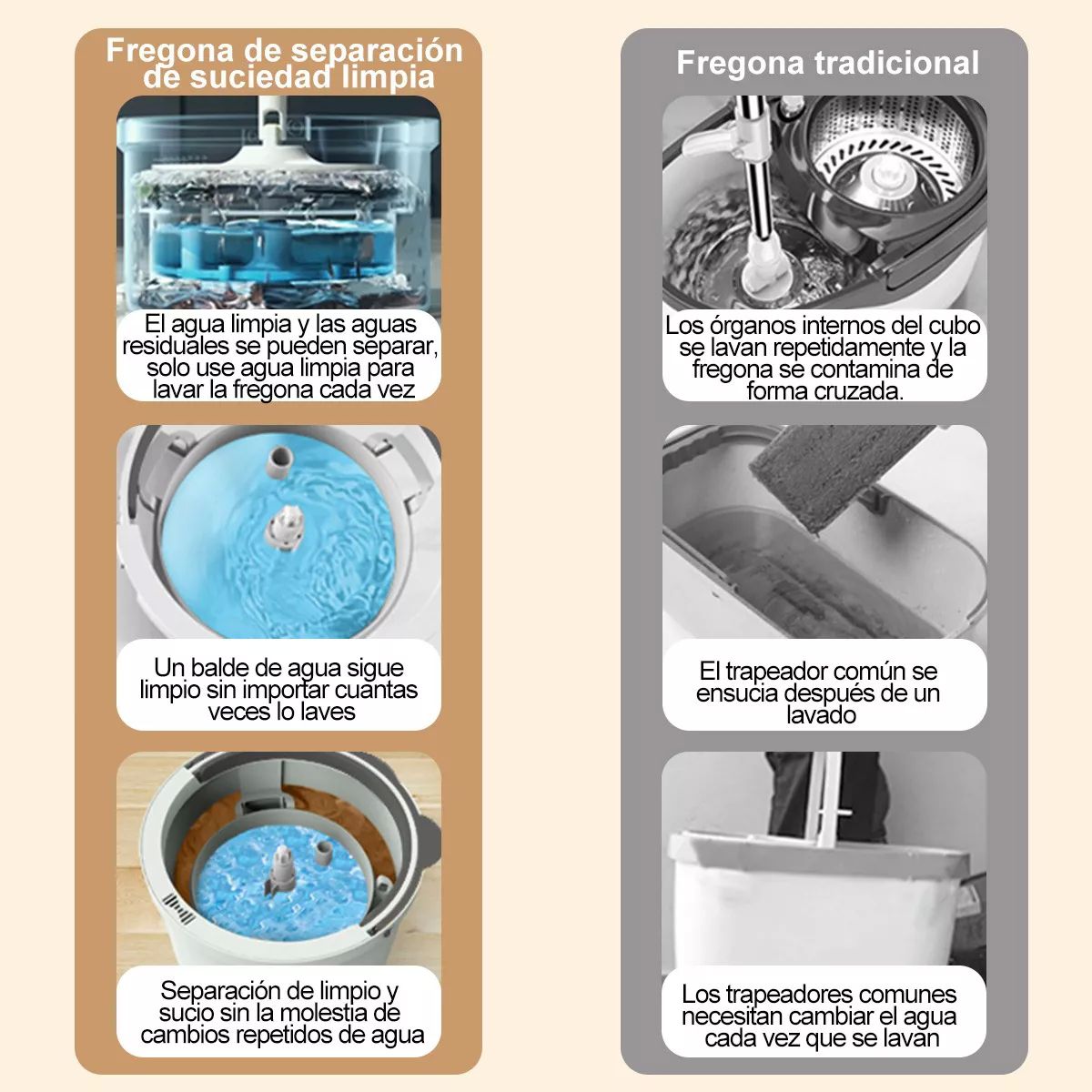 Fregona de separación de suciedad limpia

El agua limpia y las aguas residuales se pueden separar, solo use agua limpia para lavar la fregona cada vez

Un balde de agua sigue limpio sin importar cuantas veces lo laves

Separación de limpio y sucio sin la molestia de cambios repetidos de agua

Fregona tradicional

Los órganos internos del cubo se lavan repetidamente y la fregona se contamina de forma cruzada.

El trapeador común se ensucia después de un lavado

Los trapeadores comunes necesitan cambiar el agua cada vez que se lavan