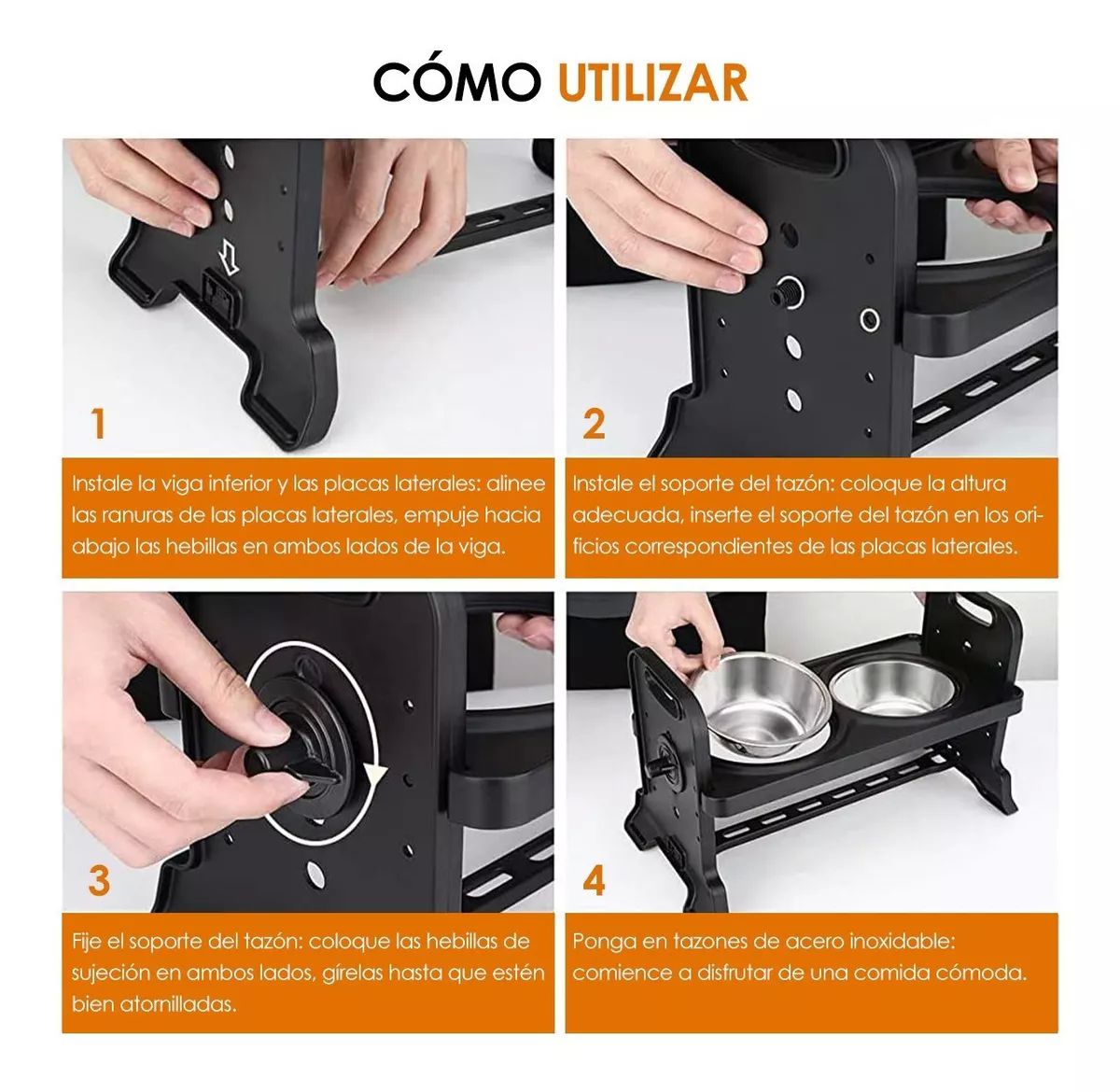 CÓMO UTILIZAR

1

Instale la viga inferior y las placas laterales: alinee las ranuras de las placas laterales, empuje hacia abajo las hebillas en ambos lados de la viga.

2

Instale el soporte del tazón: coloque la altura adecuada, inserte el soporte del tazón en los orificios correspondientes de las placas laterales.

3

Fije el soporte del tazón: coloque las hebillas de sujeción en ambos lados, gírelas hasta que estén bien atornilladas.

4

Ponga en tazones de acero inoxidable: comience a disfrutar de una comida cómoda.