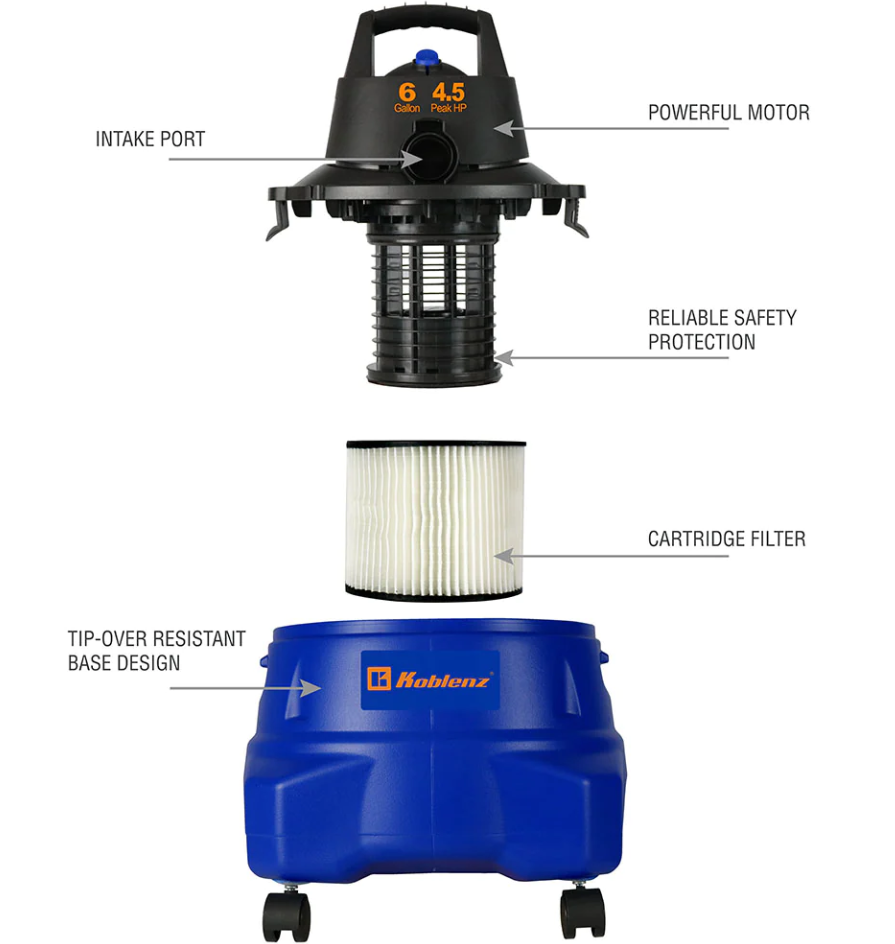 6 Gallon 4.5 Peak HP

INTAKE PORT

POWERFUL MOTOR

RELIABLE SAFETY PROTECTION

CARTRIDGE FILTER

TIP-OVER RESISTANT BASE DESIGN

Koblenz