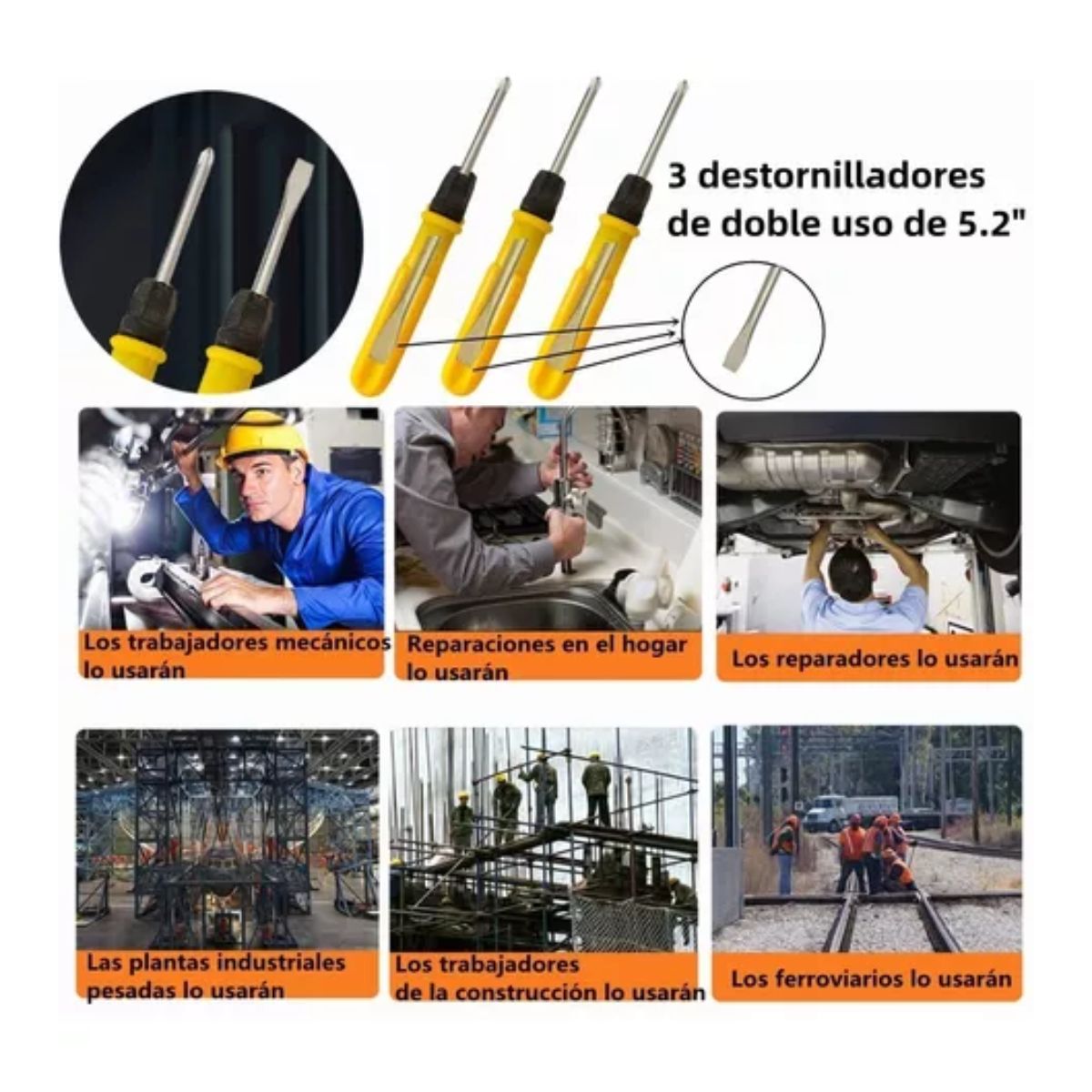 3 destornilladores de doble uso de 5.2"

Los trabajadores mecánicos lo usarán

Reparaciones en el hogar lo usarán

Los reparadores lo usarán

Las plantas industriales pesadas lo usarán

Los trabajadores de la construcción lo usarán

Los ferroviarios lo usarán