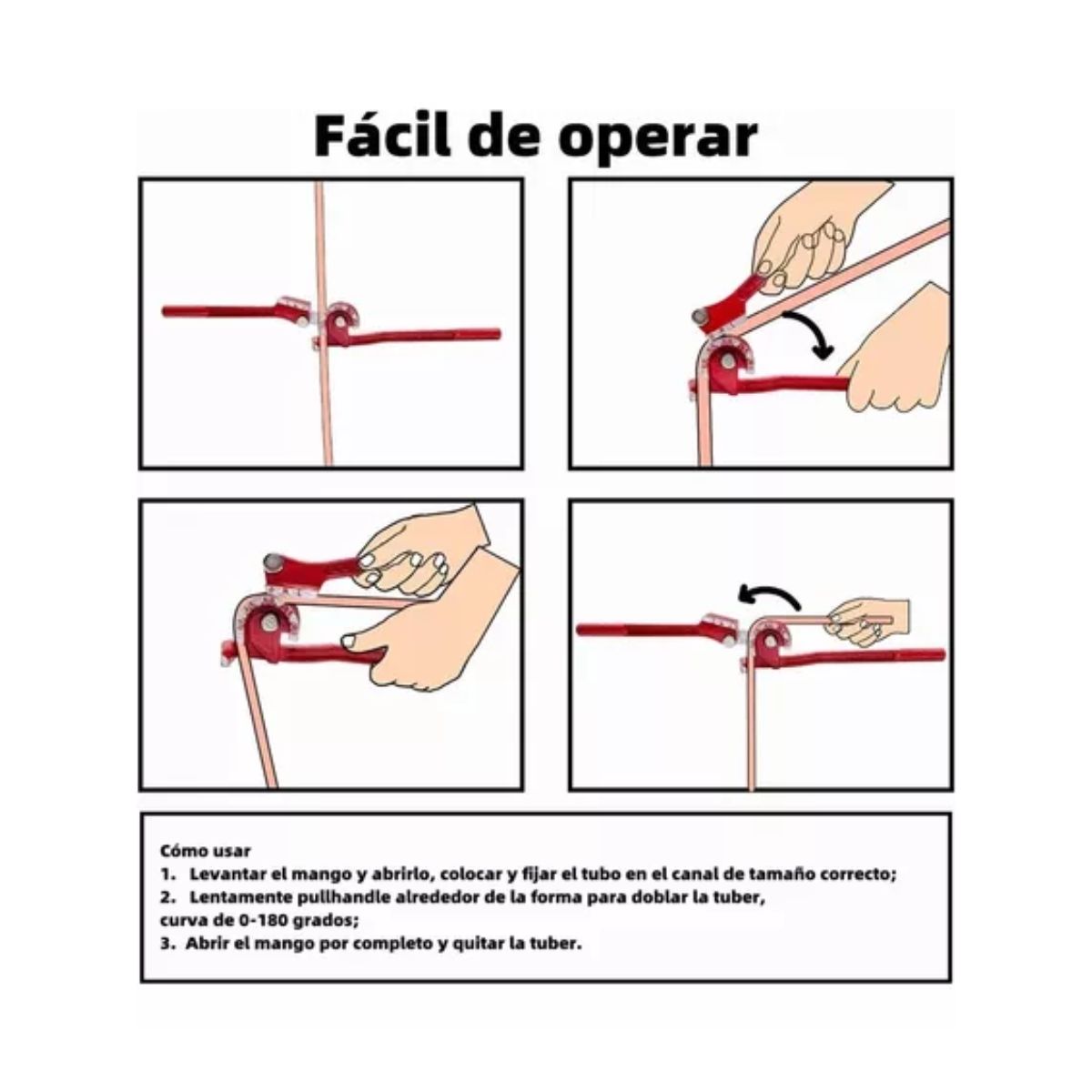 Fácil de operar

Cómo usar
1. Levantar el mango y abrirlo, colocar y fijar el tubo en el canal de tamaño correcto;
2. Lentamente pullhandle alrededor de la forma para doblar la tuber, curva de 0-180 grados;
3. Abrir el mango por completo y quitar la tuber.