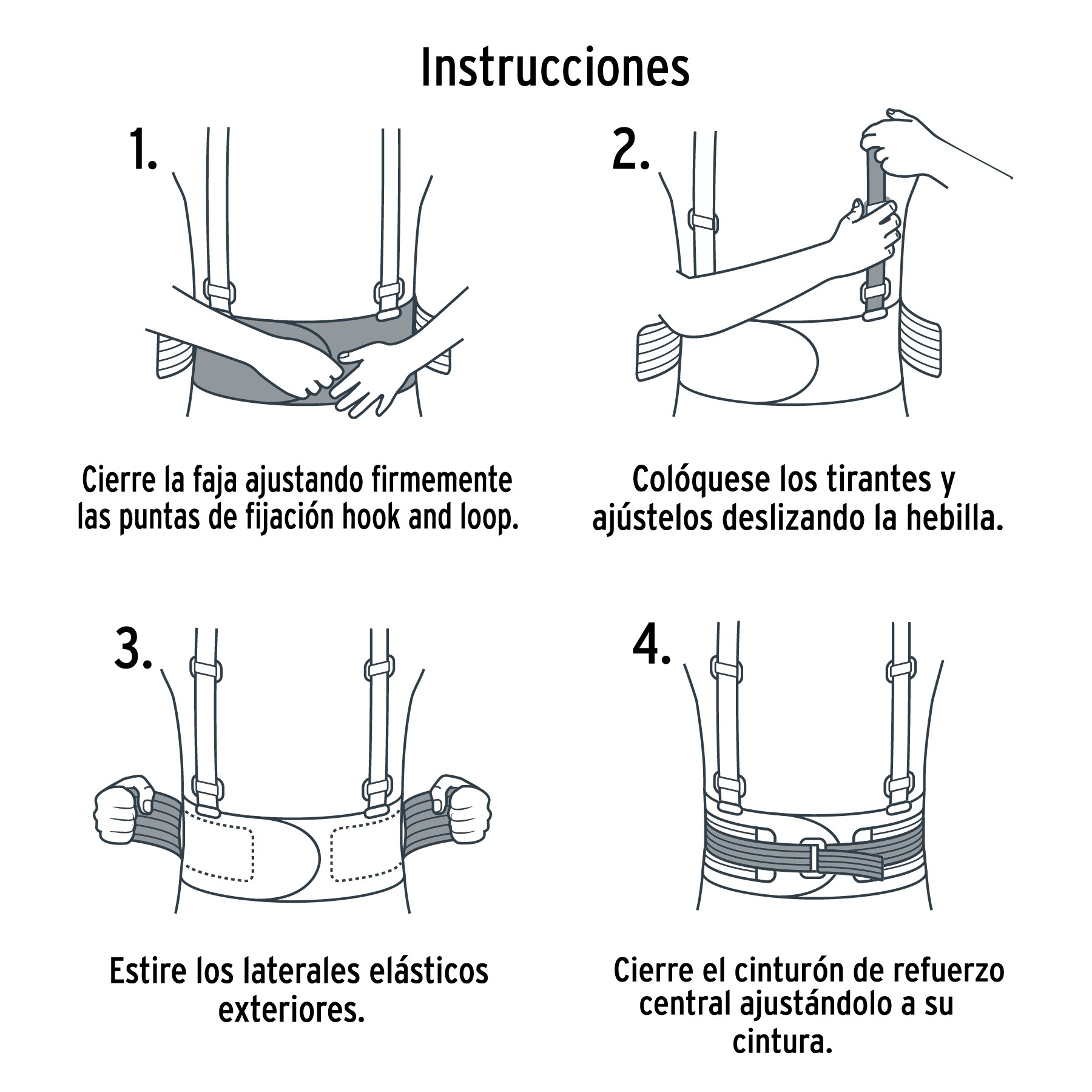 Instrucciones

1.

Cierre la faja ajustando firmemente las puntas de fijación hook and loop.

2.

Colóquese los tirantes y ajústelos deslizando la hebilla.

3.

Estire los laterales elásticos exteriores.

4.

Cierre el cinturón de refuerzo central ajustándolo a su cintura.