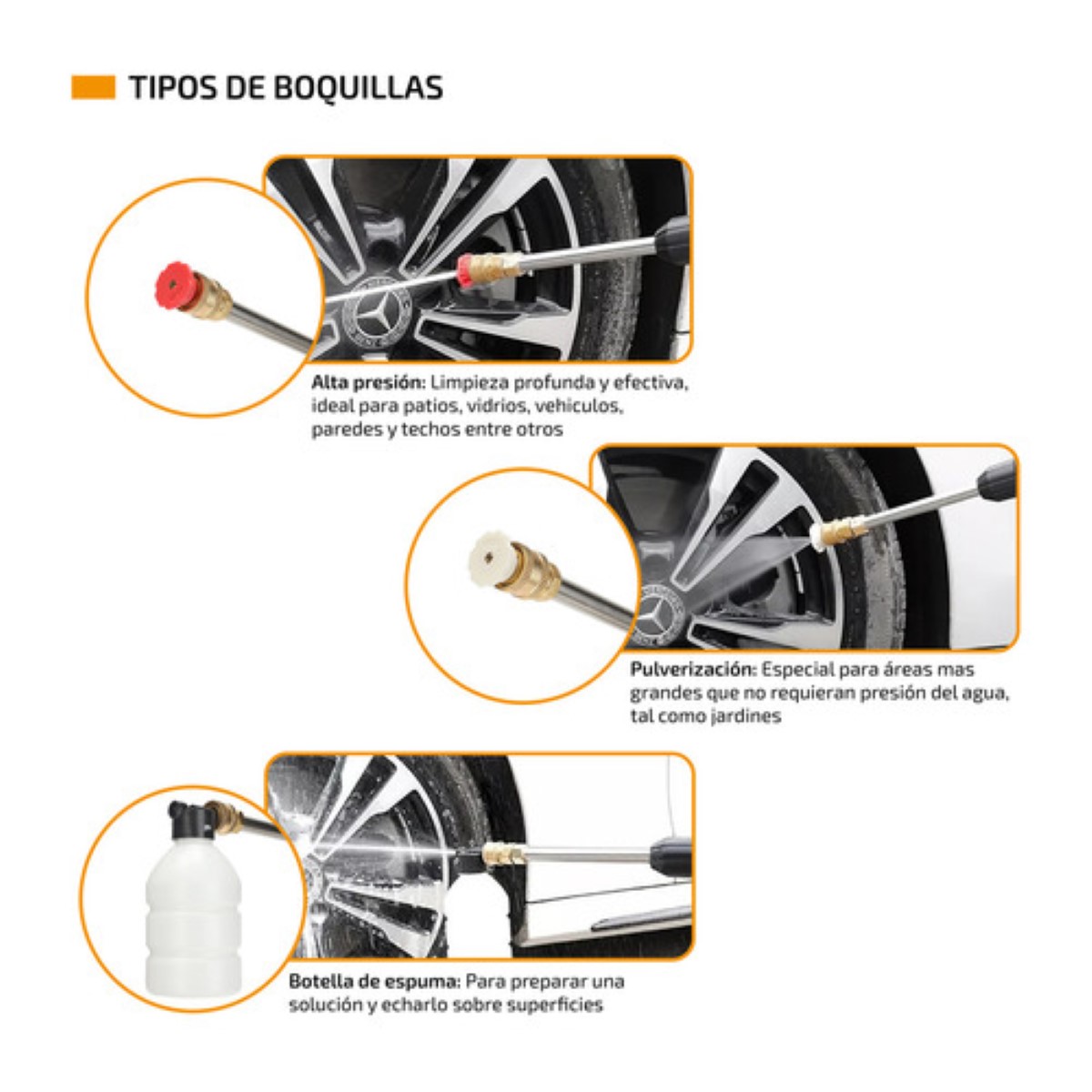 TIPOS DE BOQUILLAS

Alta presión: Limpieza profunda y efectiva, ideal para patios, vidrios, vehiculos, paredes y techos entre otros

Pulverización: Especial para áreas mas grandes que no requieran presión del agua, tal como jardines

Botella de espuma: Para preparar una solución y echarlo sobre superficies