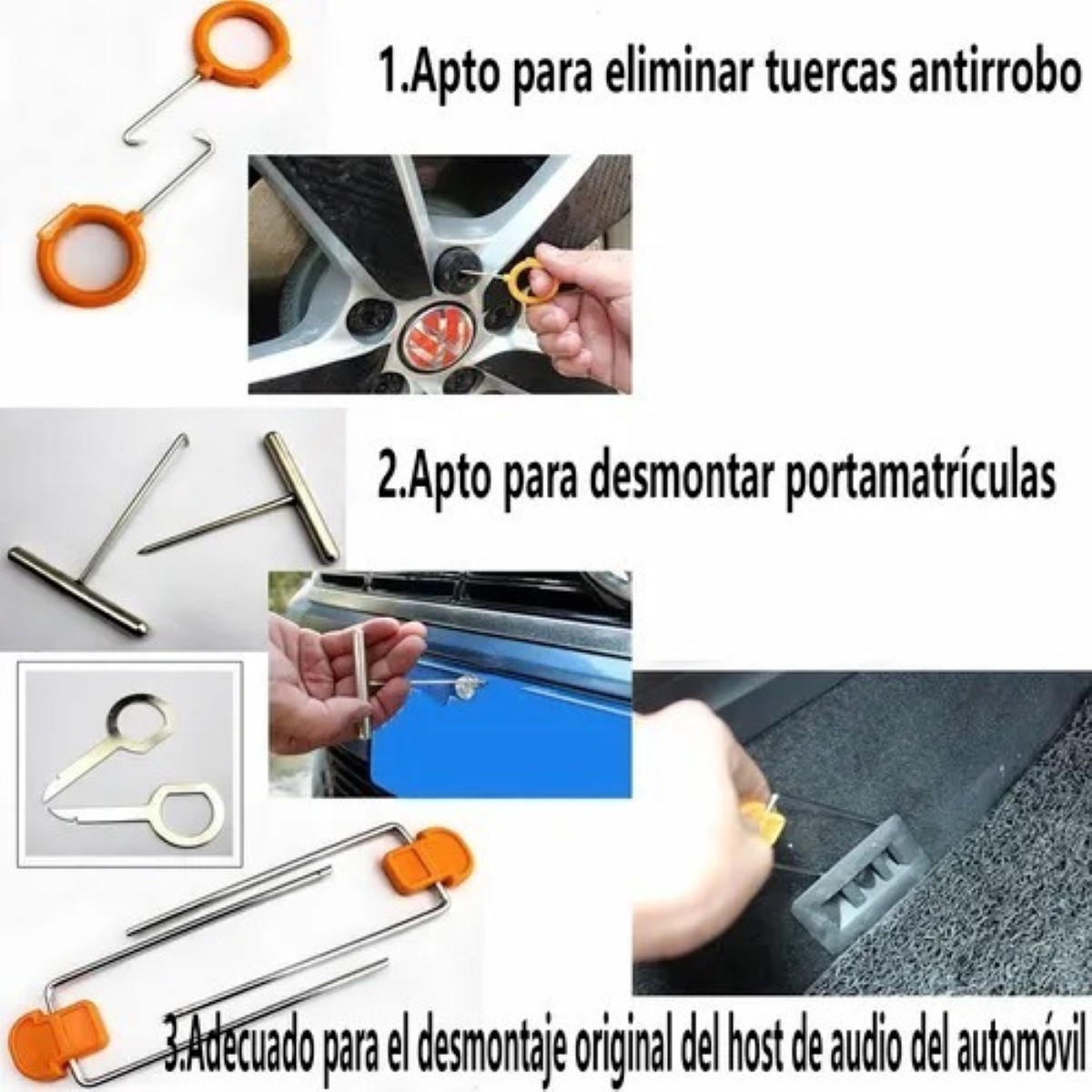 1.Apto para eliminar tuercas antirrobo

2.Apto para desmontar portamatrículas

3.Adecuado para el desmontaje original del host de audio del automóvil