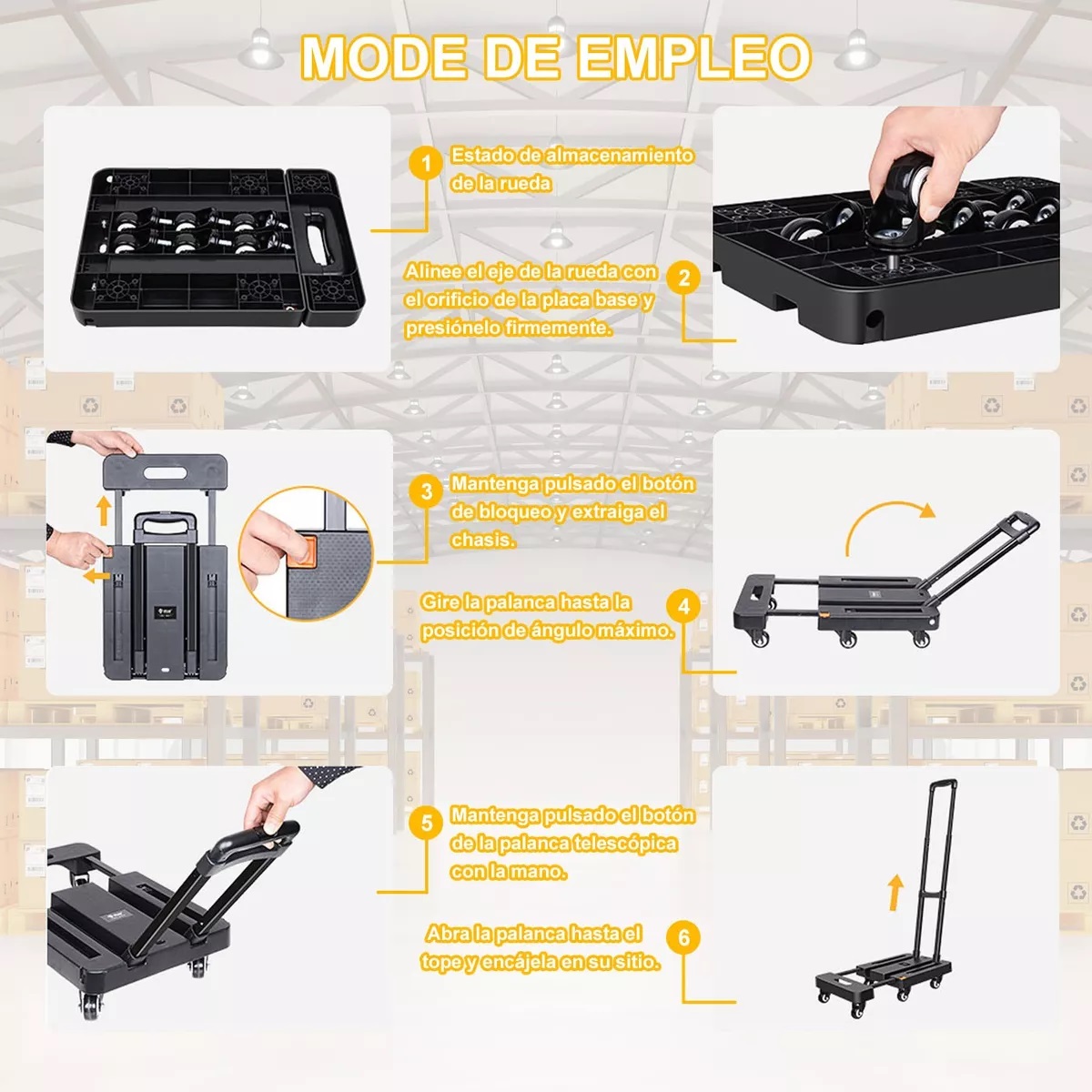 MODE DE EMPLEO

1 Estado de almacenamiento de la rueda

Alinee el eje de la rueda con el orificio de la placa base y presiónelo firmemente. 2

3 Mantenga pulsado el botón de bloqueo y extraiga el chasis.

Gire la palanca hasta la posición de ángulo máximo. 4

5 Mantenga pulsado el botón de la palanca telescópica con la mano.

Abra la palanca hasta el tope y encájela en su sitio. 6