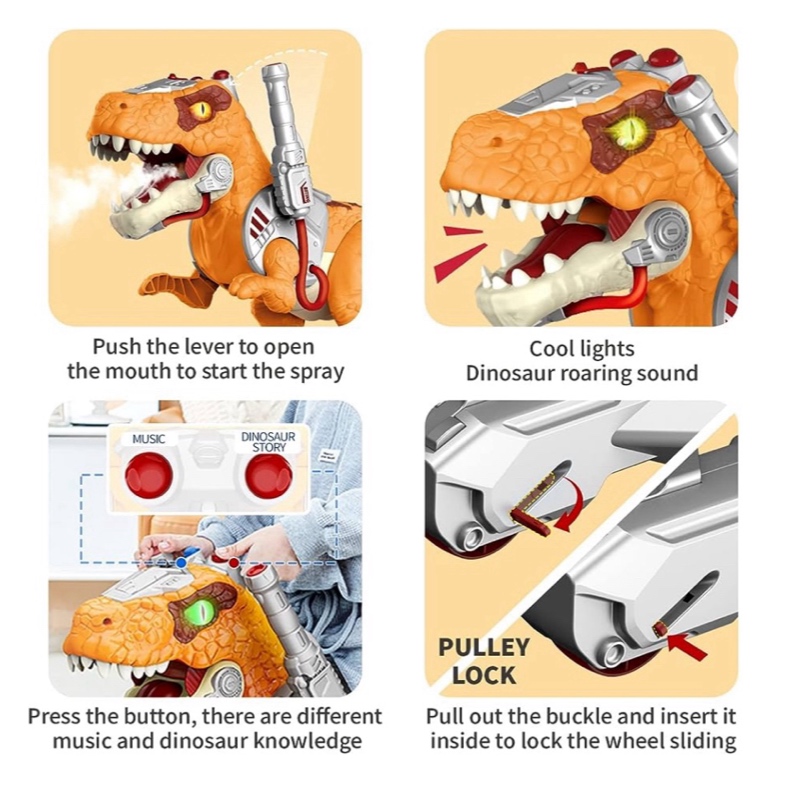 Push the lever to open the mouth to start the spray

Cool lights
Dinosaur roaring sound

MUSIC

DINOSAUR STORY

Press the button, there are different music and dinosaur knowledge

PULLEY LOCK

Pull out the buckle and insert it inside to lock the wheel sliding