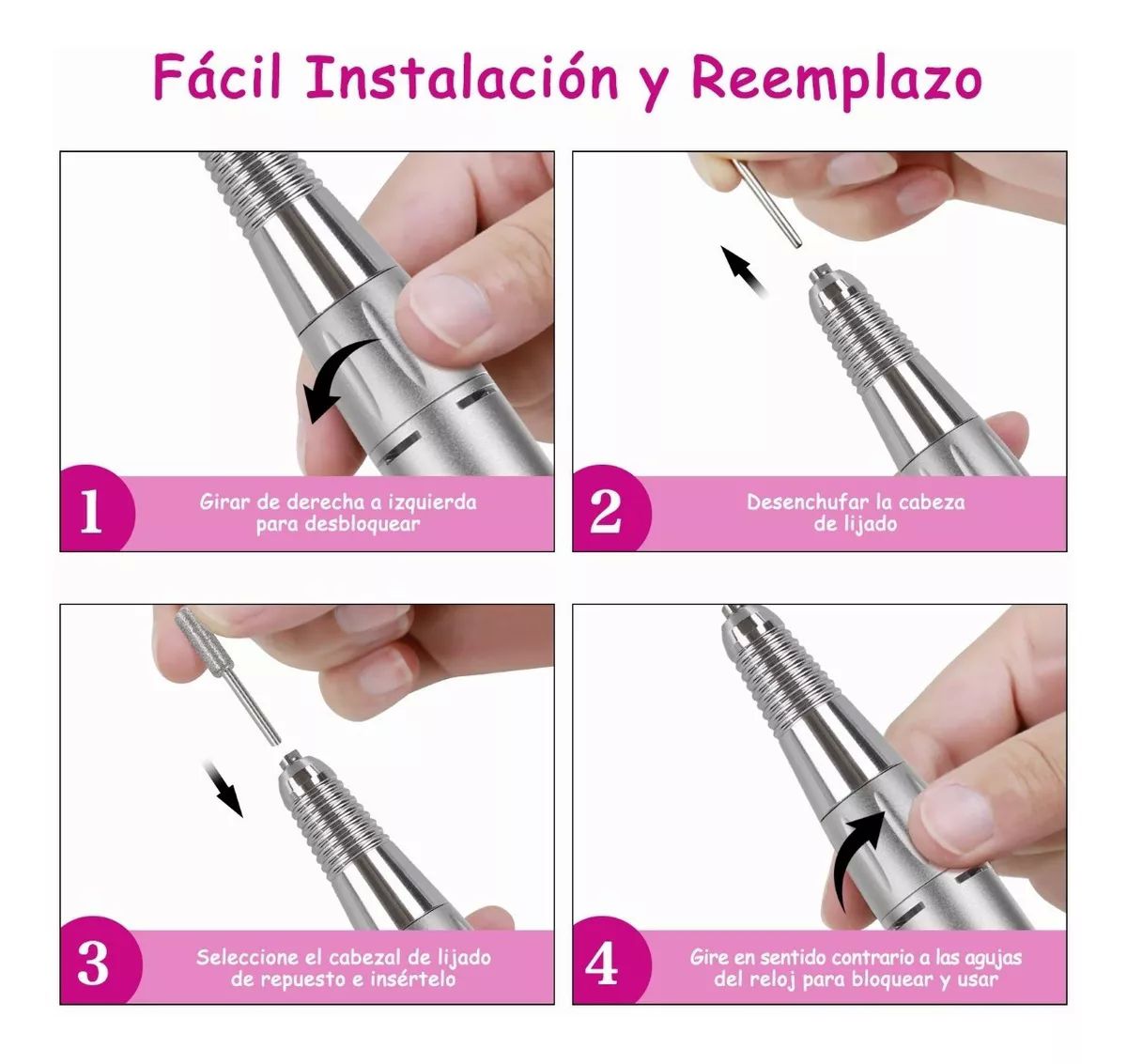 Fácil Instalación y Reemplazo

1
Girar de derecha a izquierda para desbloquear

2
Desenchufar la cabeza de lijado

3
Seleccione el cabezal de lijado de repuesto e insértelo

4
Gire en sentido contrario a las agujas del reloj para bloquear y usar