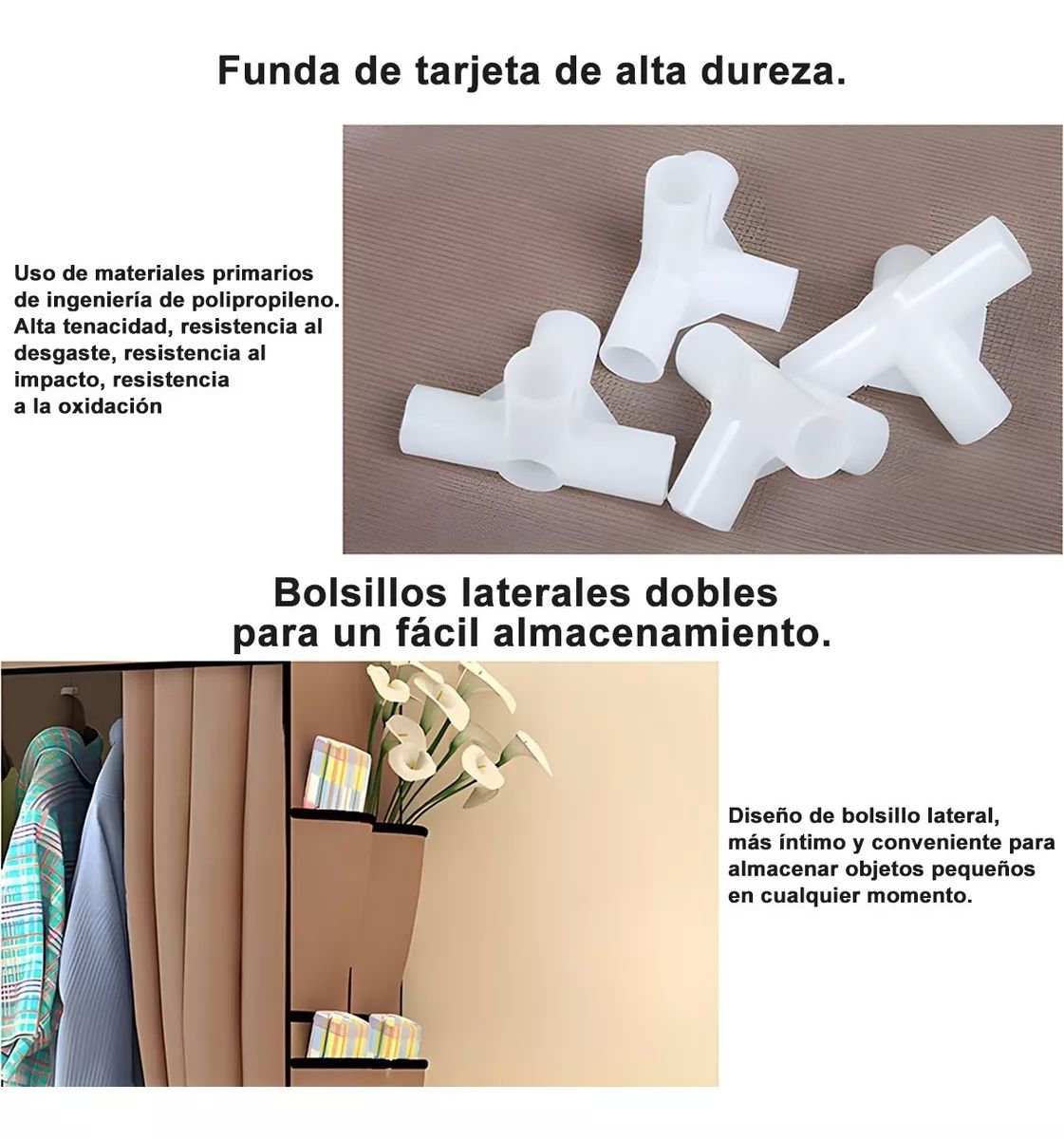 Funda de tarjeta de alta dureza.

Uso de materiales primarios de ingeniería de polipropileno. Alta tenacidad, resistencia al desgaste, resistencia al impacto, resistencia a la oxidación

Bolsillos laterales dobles para un fácil almacenamiento.

Diseño de bolsillo lateral, más íntimo y conveniente para almacenar objetos pequeños en cualquier momento.