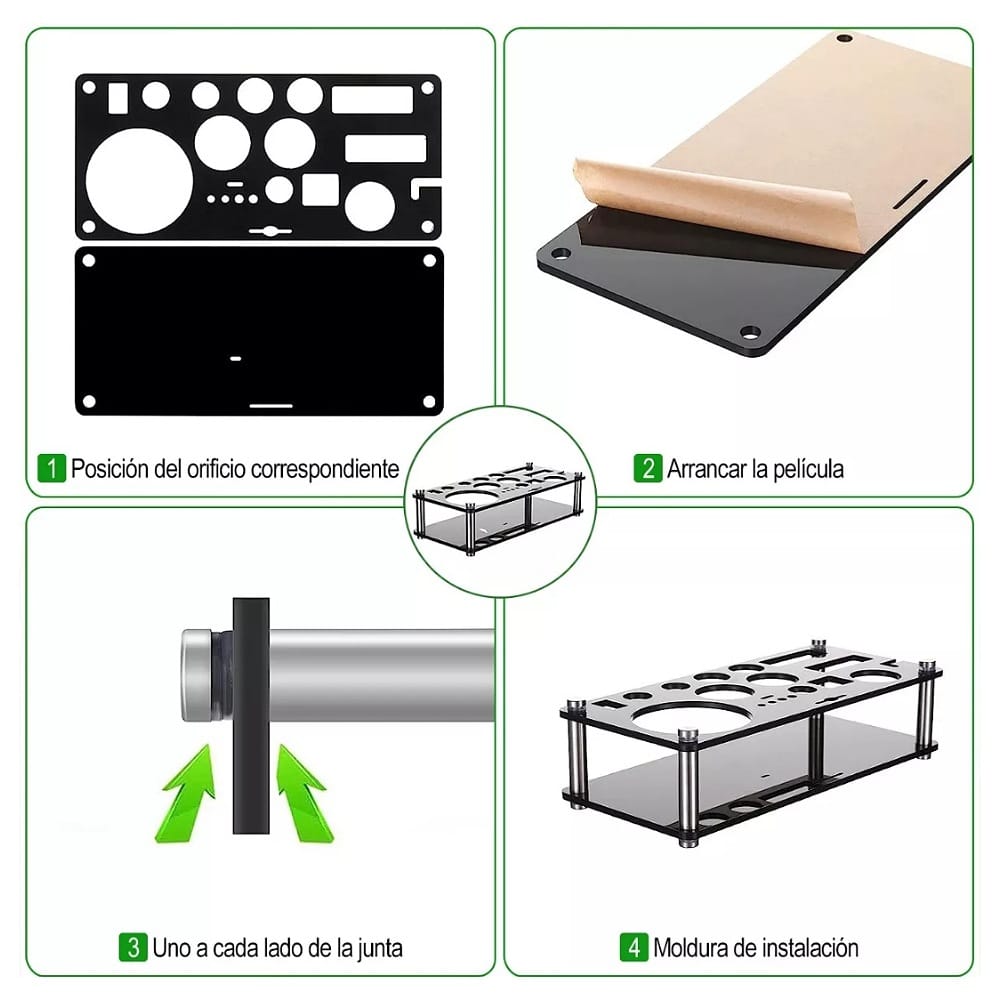 1 Posición del orificio correspondiente

2 Arrancar la película

3 Uno a cada lado de la junta

4 Moldura de instalación