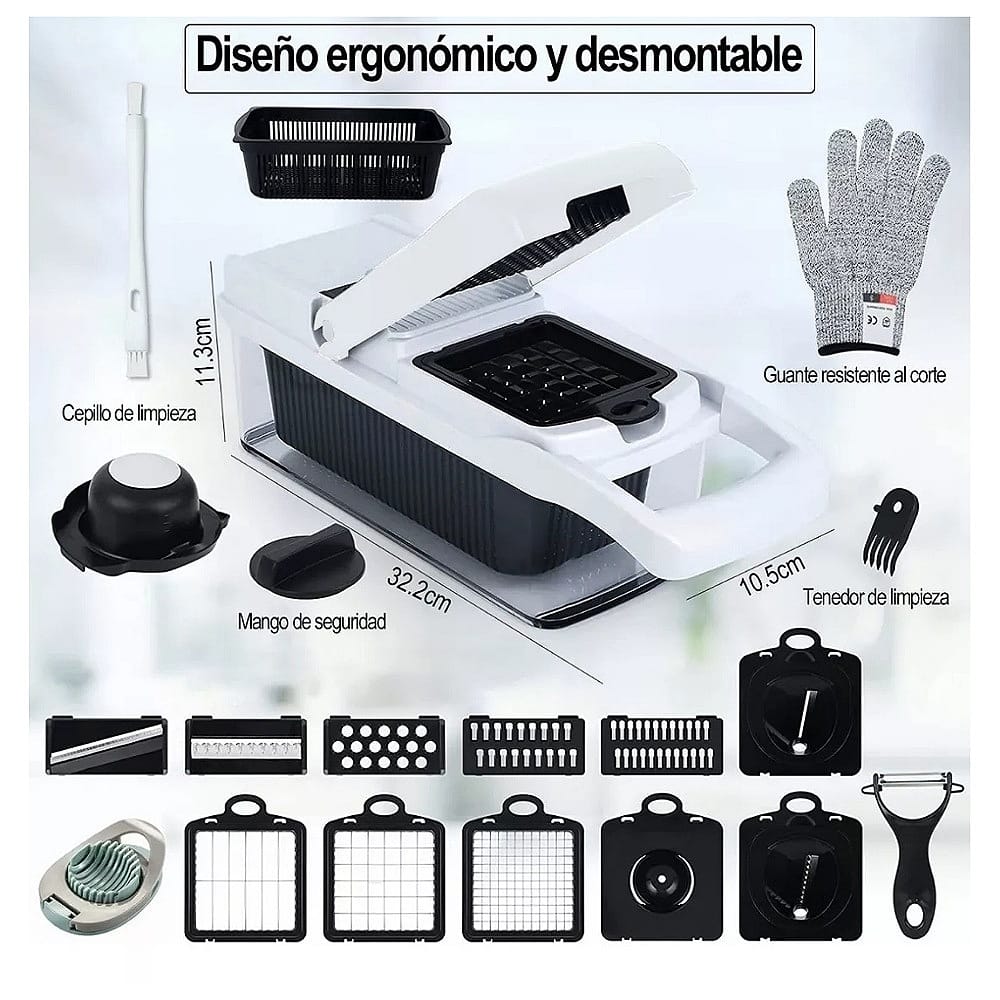 Diseño ergonómico y desmontable

11.3cm

Cepillo de limpieza

Guante resistente al corte

32.2cm

10.5cm

Mango de seguridad

Tenedor de limpieza