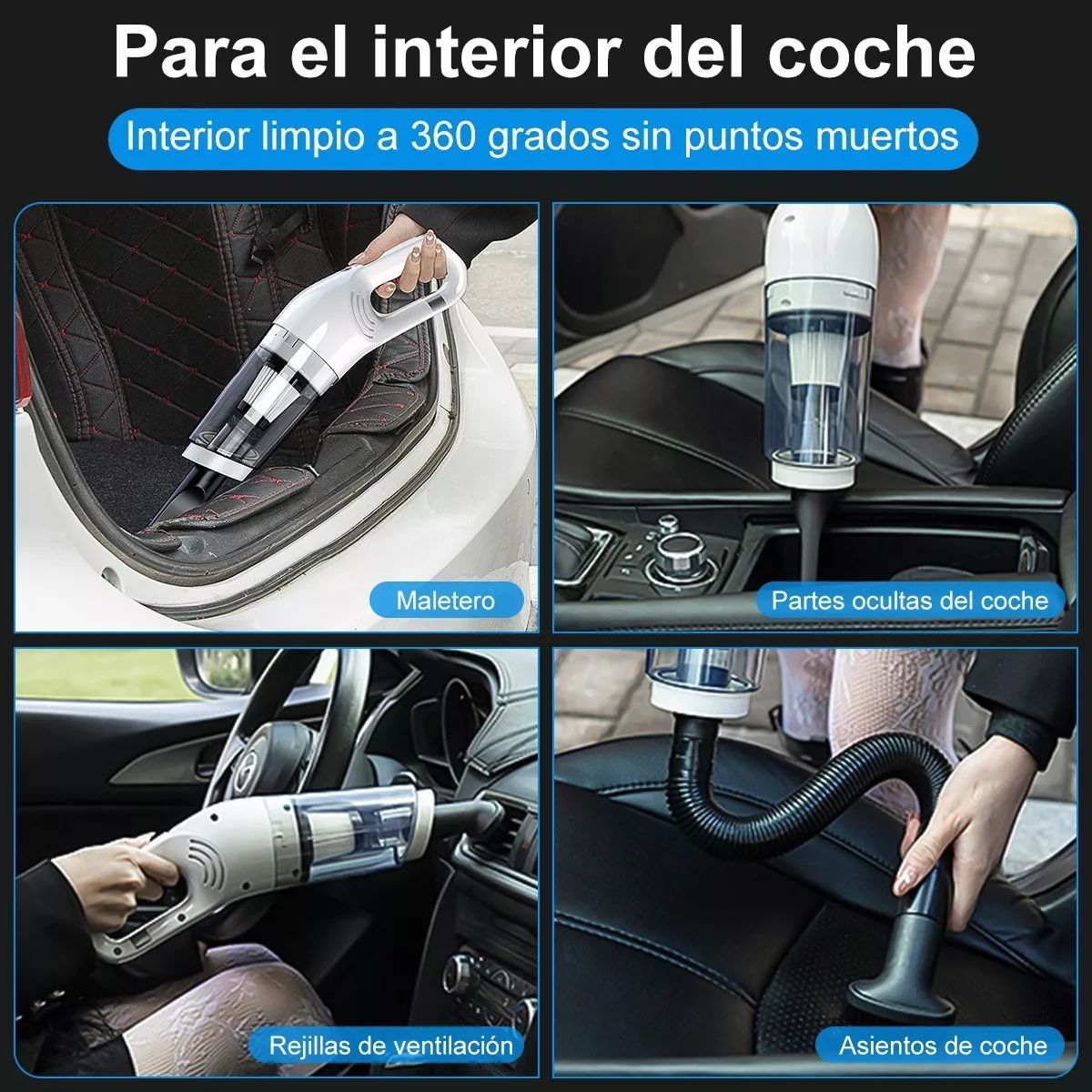 Para el interior del coche

Interior limpio a 360 grados sin puntos muertos

Maletero

Partes ocultas del coche

Rejillas de ventilación

Asientos de coche