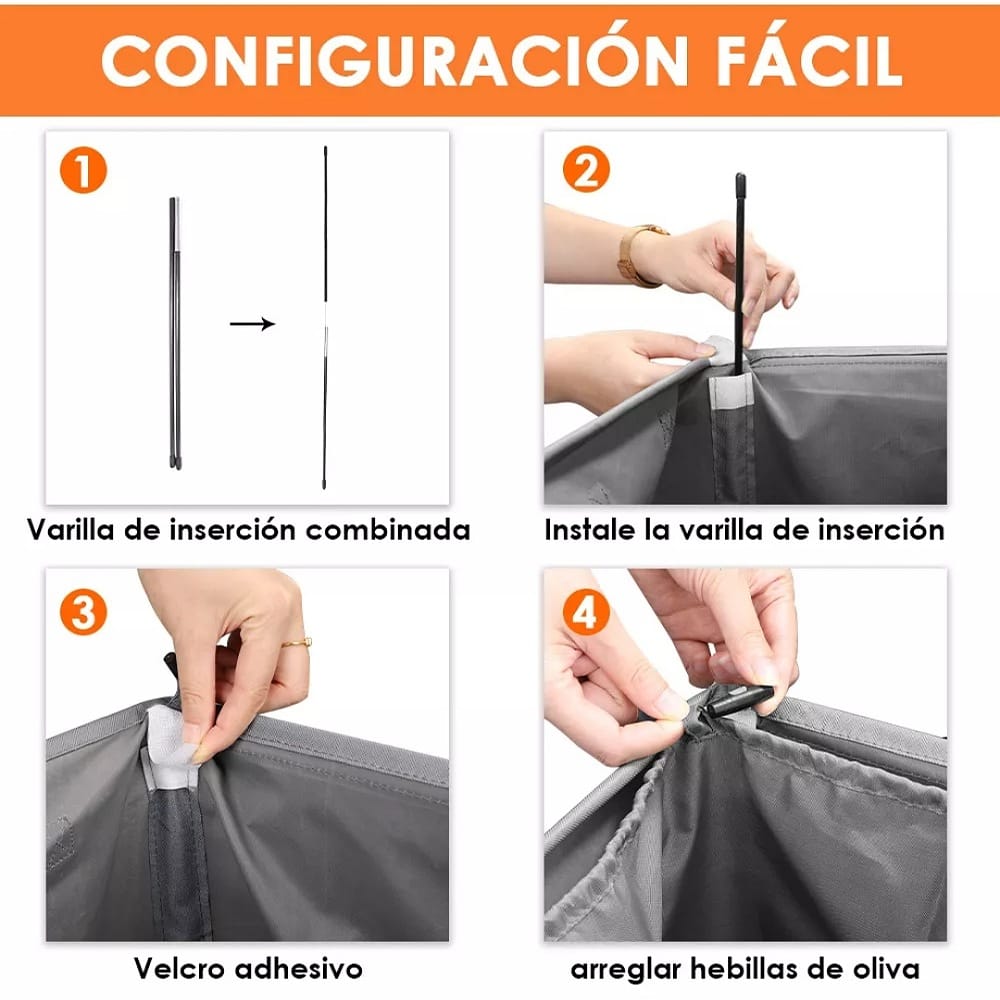 CONFIGURACIÓN FÁCIL

1

Varilla de inserción combinada

2

Instale la varilla de inserción

3

Velcro adhesivo

4

arreglar hebillas de oliva