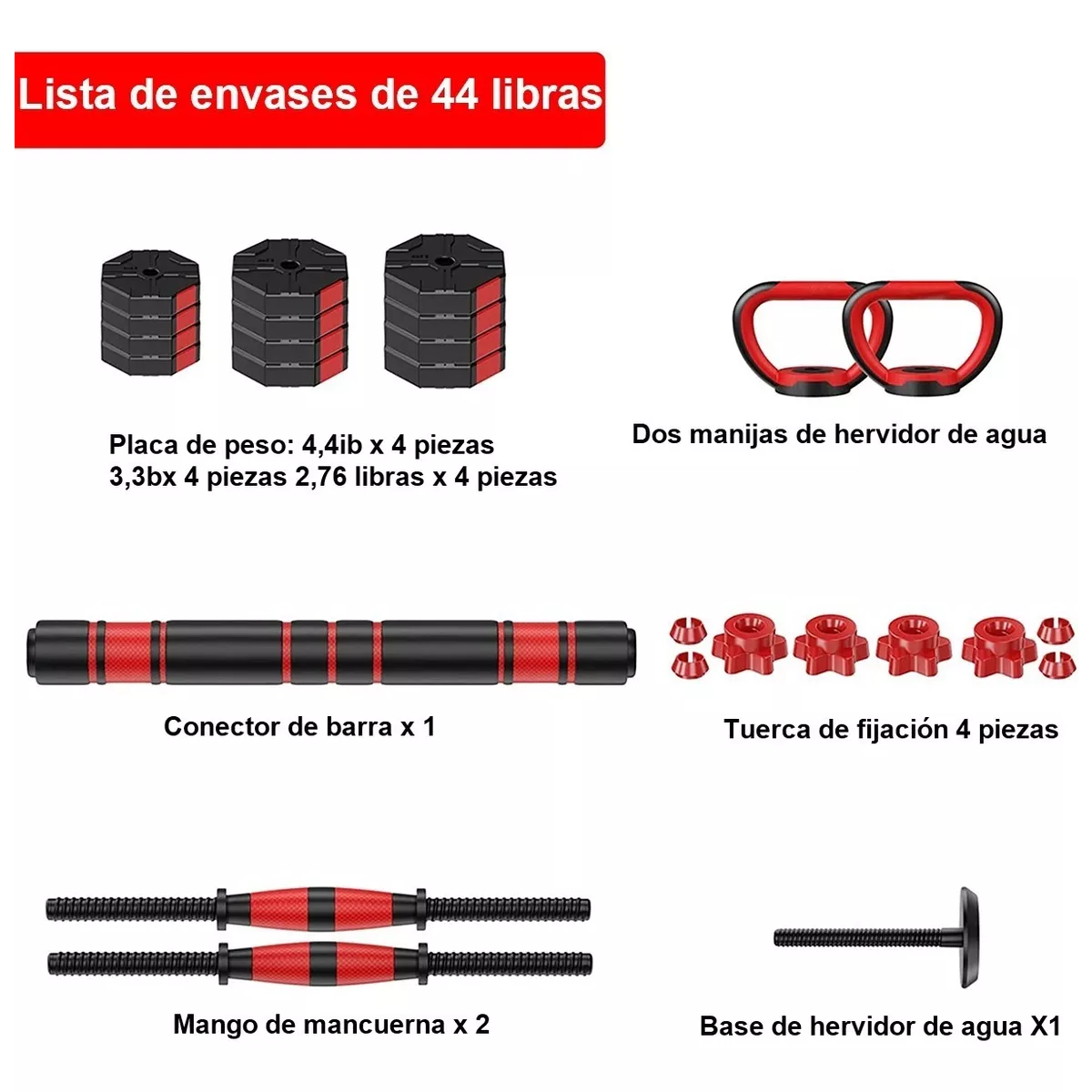 Lista de envases de 44 libras

Placa de peso: 4,4ib x 4 piezas
3,3bx 4 piezas 2,76 libras x 4 piezas

Dos manijas de hervidor de agua

Conector de barra x 1

Tuerca de fijación 4 piezas

Mango de mancuerna x 2

Base de hervidor de agua X1