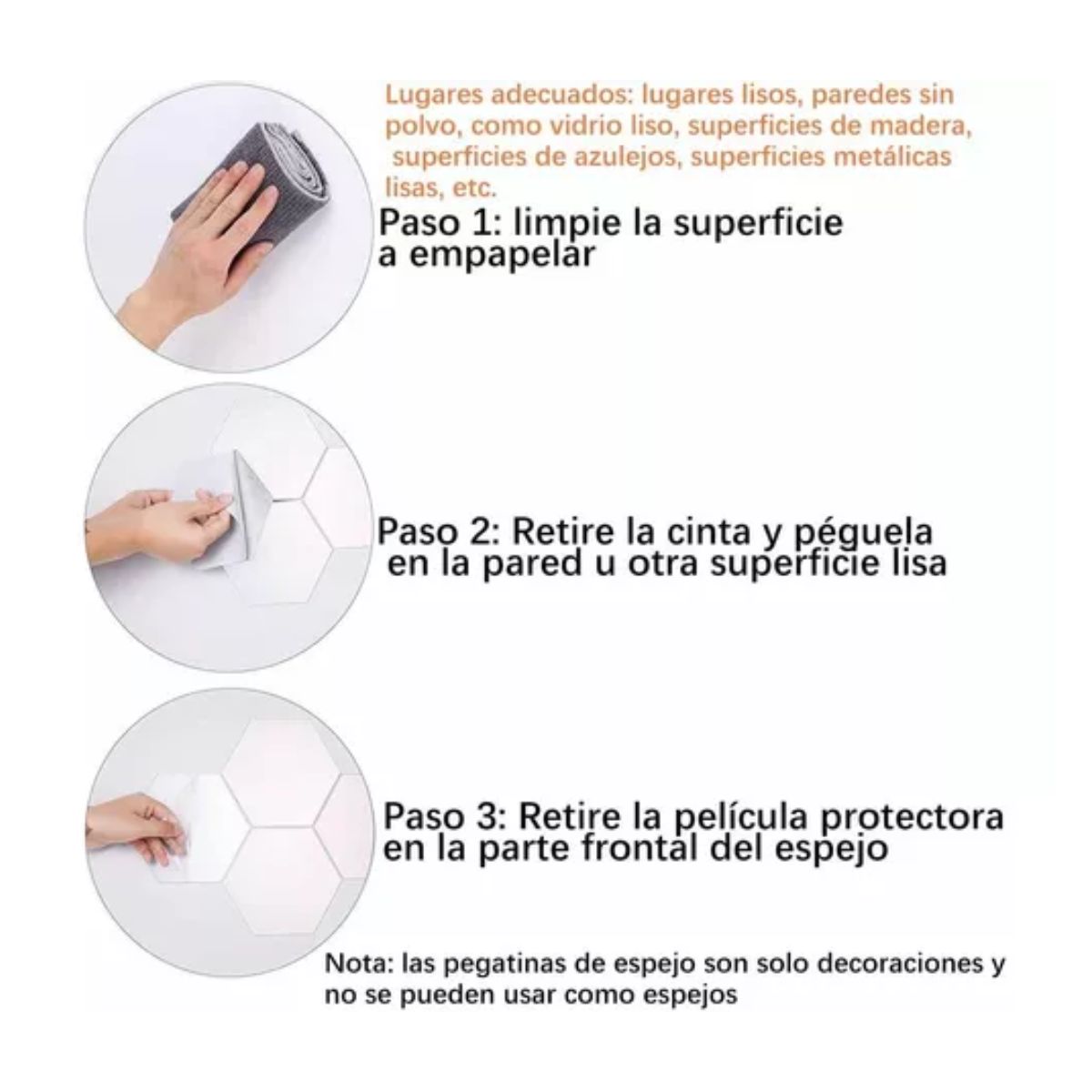 Lugares adecuados: lugares lisos, paredes sin polvo, como vidrio liso, superficies de madera, superficies de azulejos, superficies metálicas lisas, etc.

Paso 1: limpie la superficie a empapelar

Paso 2: Retire la cinta y péguela en la pared u otra superficie lisa

Paso 3: Retire la película protectora en la parte frontal del espejo

Nota: las pegatinas de espejo son solo decoraciones y no se pueden usar como espejos