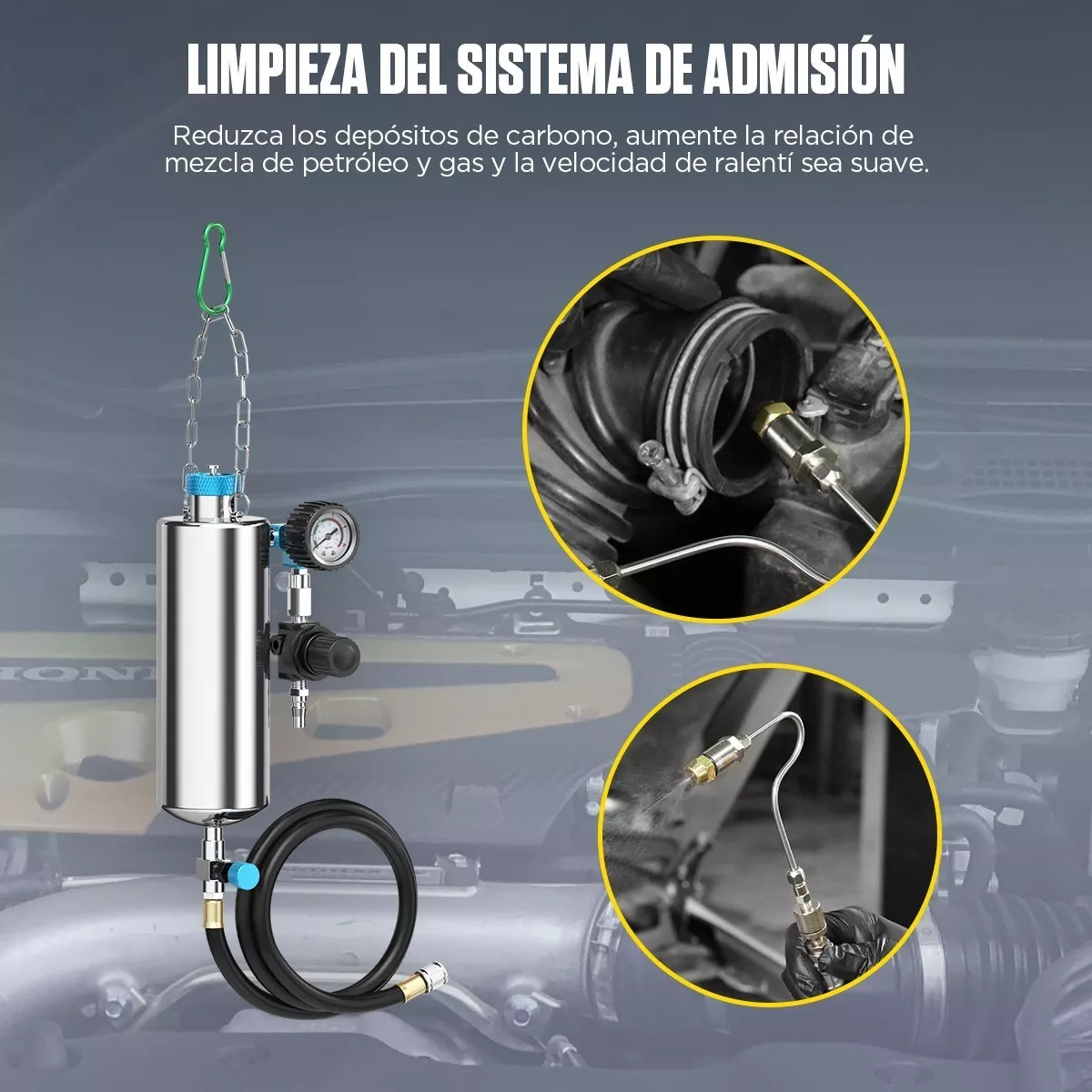 LIMPIEZA DEL SISTEMA DE ADMISIÓN

Reduzca los depósitos de carbono, aumente la relación de mezcla de petróleo y gas y la velocidad de ralentí sea suave.