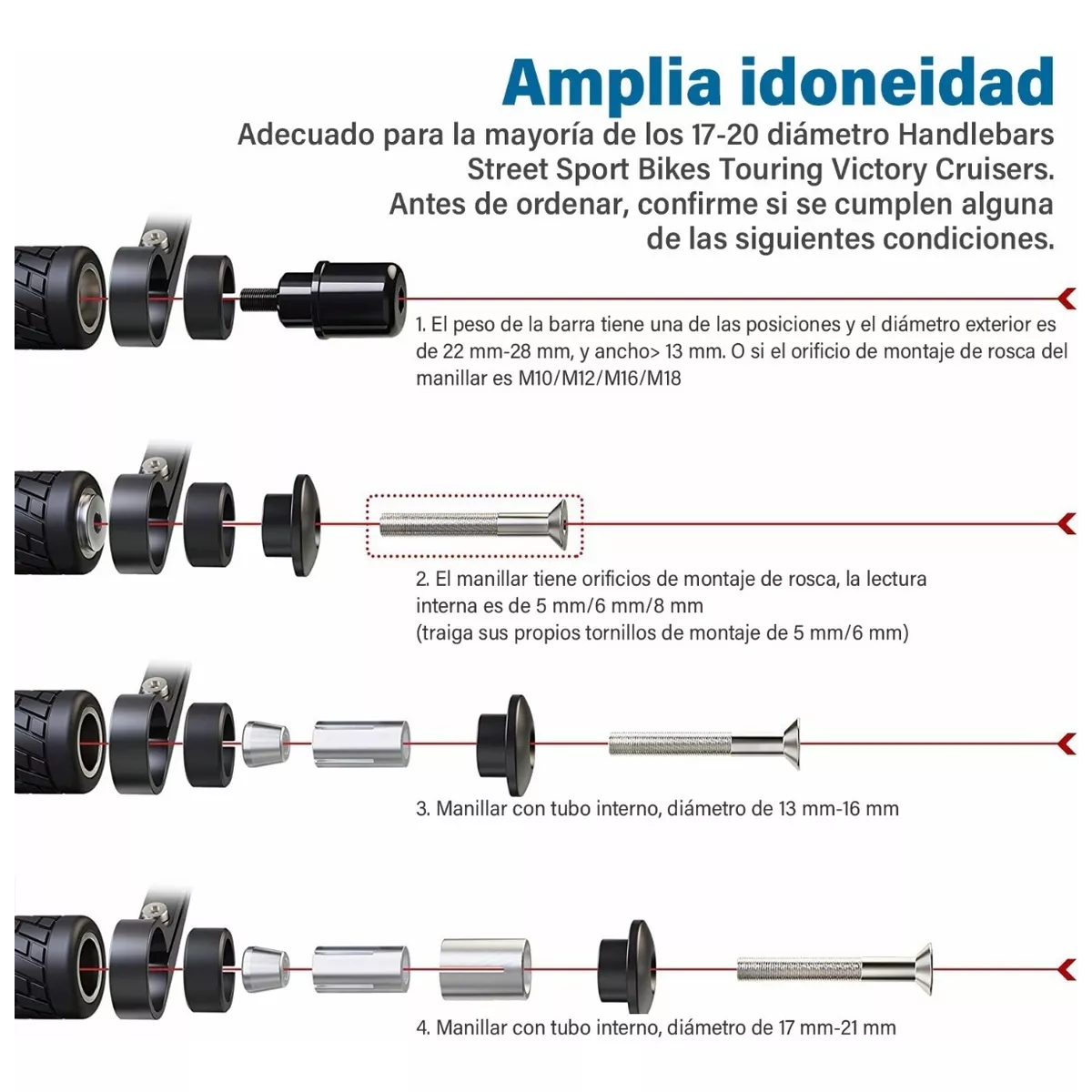 Amplia idoneidad

Adecuado para la mayoría de los 17-20 diámetro Handlebars Street Sport Bikes Touring Victory Cruisers. Antes de ordenar, confirme si se cumplen alguna de las siguientes condiciones.

1. El peso de la barra tiene una de las posiciones y el diámetro exterior es de 22 mm-28 mm, y ancho> 13 mm. O si el orificio de montaje de rosca del manillar es M10/M12/M16/M18

2. El manillar tiene orificios de montaje de rosca, la lectura interna es de 5 mm/6 mm/8 mm
(traiga sus propios tornillos de montaje de 5 mm/6 mm)

3. Manillar con tubo interno, diámetro de 13 mm-16 mm

4. Manillar con tubo interno, diámetro de 17 mm-21 mm