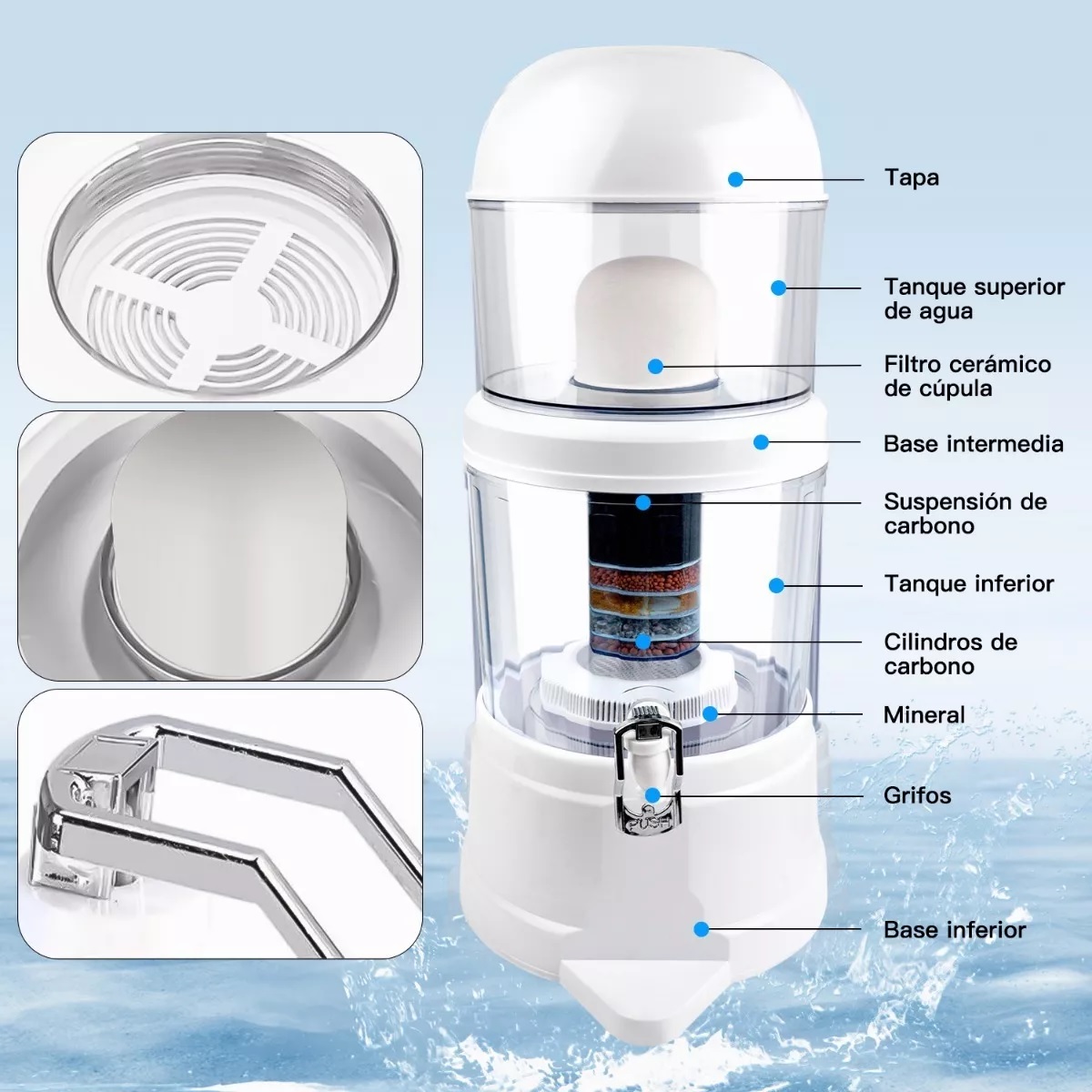 Tapa

Tanque superior de agua

Filtro cerámico de cúpula

Base intermedia

Suspensión de carbono

Tanque inferior

Cilindros de carbono

Mineral

Grifos

PUSH

Base inferior