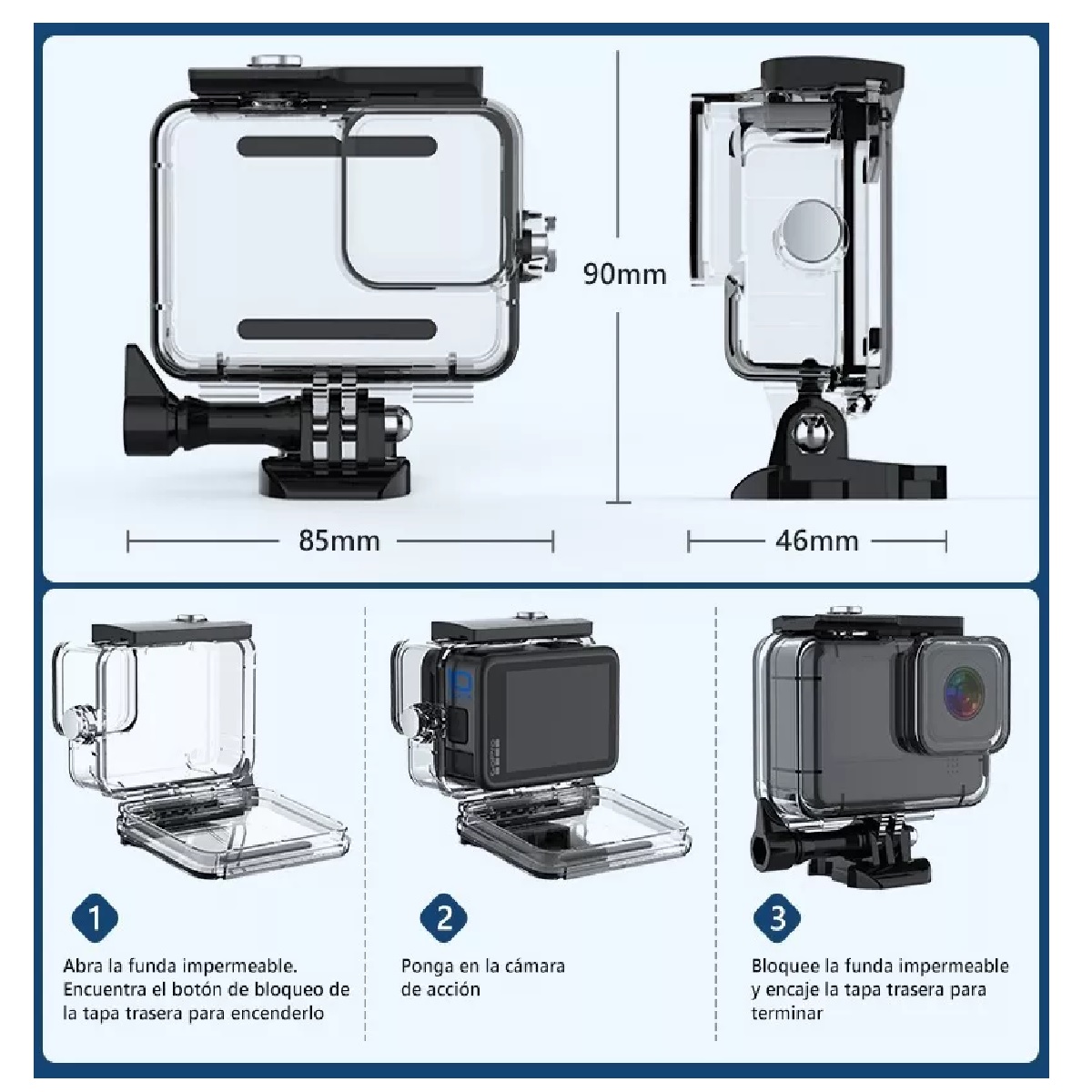 90mm

85mm

46mm

1

Abra la funda impermeable. Encuentra el botón de bloqueo de la tapa trasera para encenderlo

2

Ponga en la cámara de acción

3

Bloquee la funda impermeable y encaje la tapa trasera para terminar