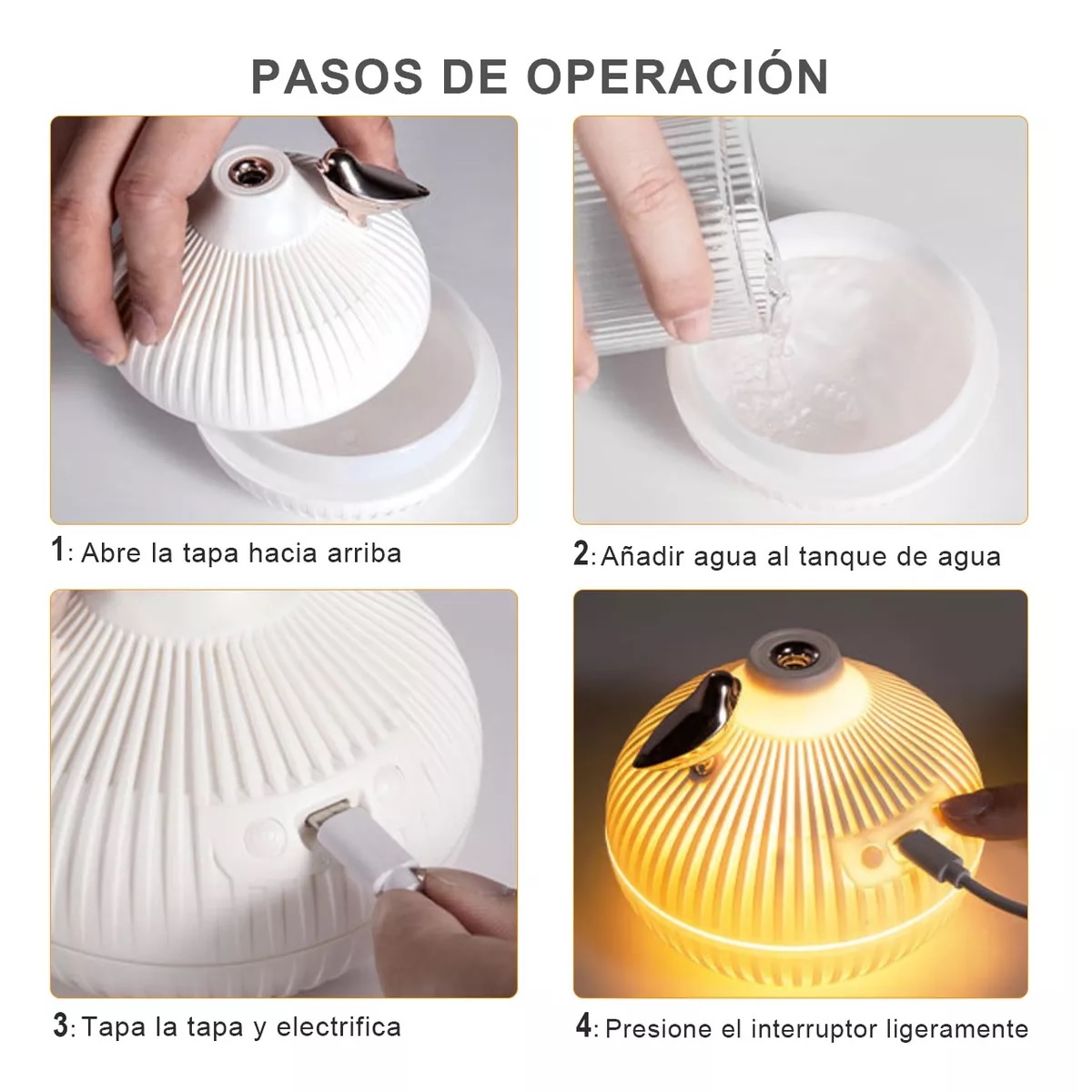 PASOS DE OPERACIÓN

1: Abre la tapa hacia arriba

2: Añadir agua al tanque de agua

3: Tapa la tapa y electrifica

4: Presione el interruptor ligeramente