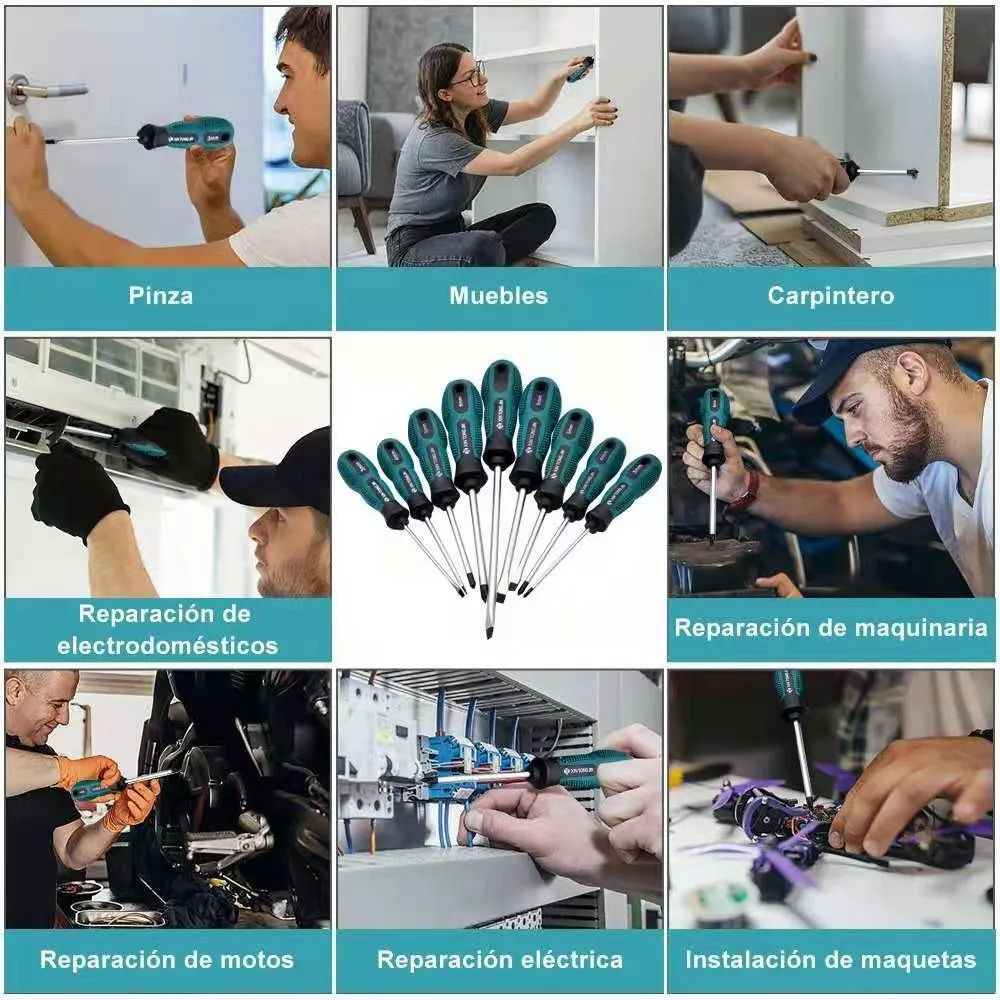 Pinza

Muebles

Carpintero

Reparación de electrodomésticos

Reparación de maquinaria

Reparación de motos

Reparación eléctrica

Instalación de maquetas