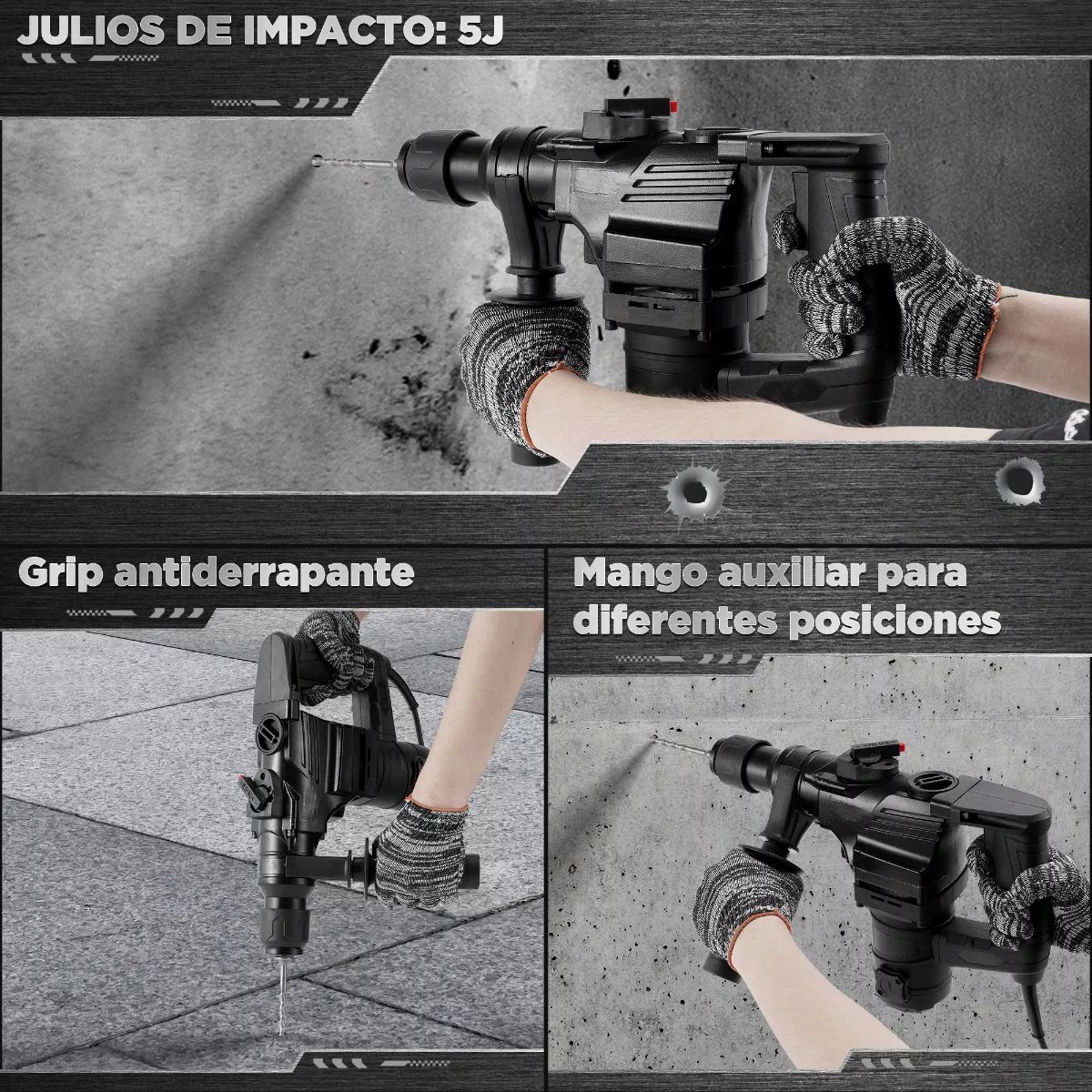 JULIOS DE IMPACTO: 5J

Grip antiderrapante

Mango auxiliar para diferentes posiciones