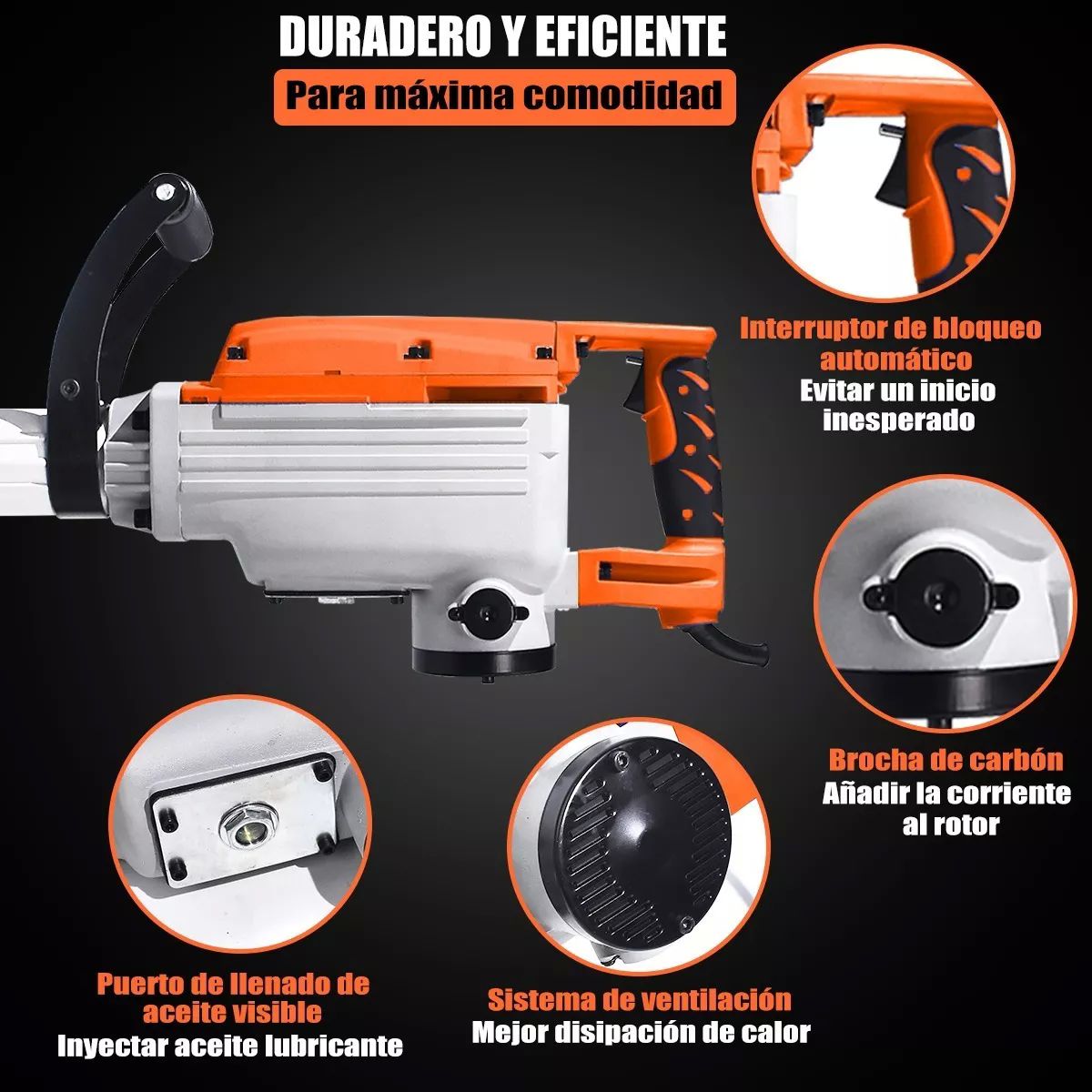 DURADERO Y EFICIENTE

Para máxima comodidad

Interruptor de bloqueo automático
Evitar un inicio inesperado

Brocha de carbón
Añadir la corriente al rotor

Puerto de llenado de aceite visible
Inyectar aceite lubricante

Sistema de ventilación
Mejor disipación de calor