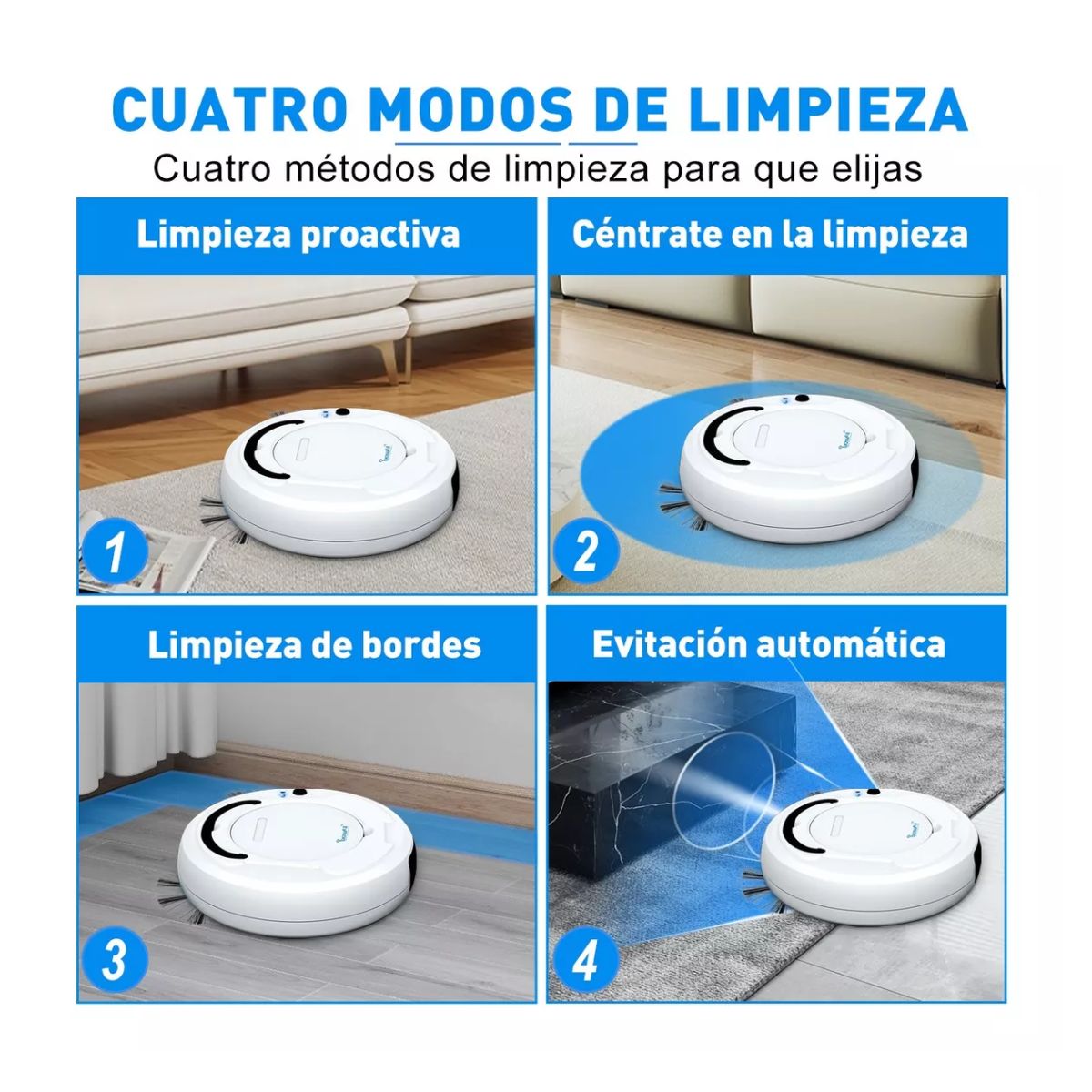 CUATRO MODOS DE LIMPIEZA
Cuatro métodos de limpieza para que elijas

Limpieza proactiva

1

Céntrate en la limpieza

2

Limpieza de bordes

3

Evitación automática

4